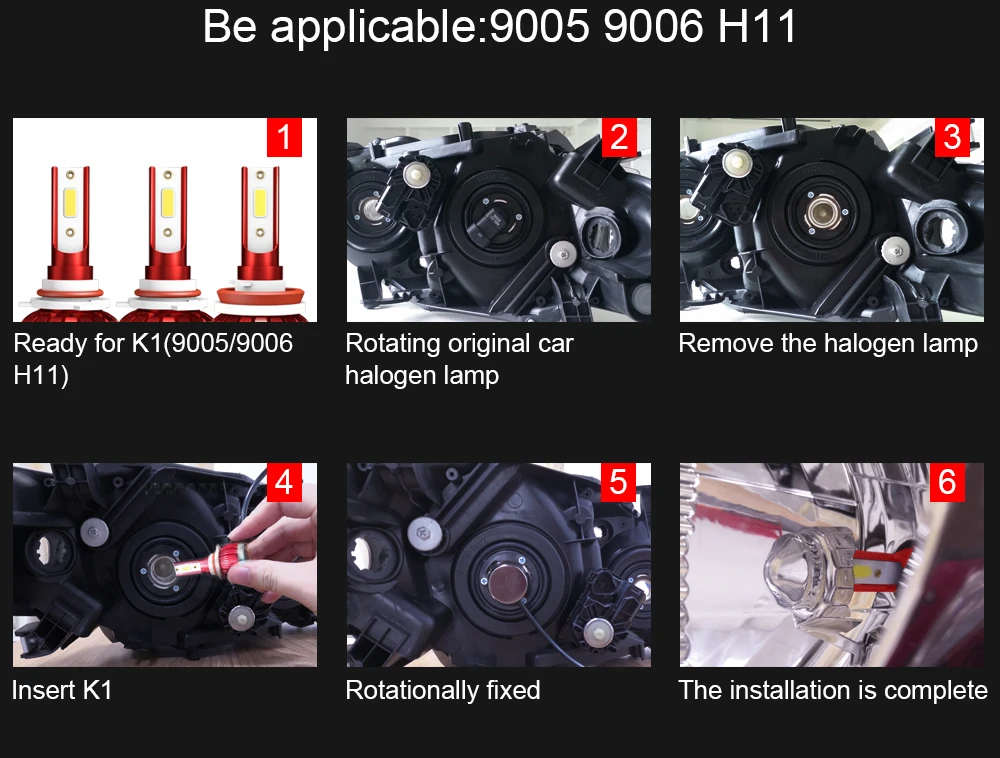 Be applicable:9005 9006 H11

1
Ready for K1(9005/9006 H11)

2
Rotating original car halogen lamp

3
Remove the halogen lamp

4
Insert K1

5
Rotationally fixed

6
The installation is complete