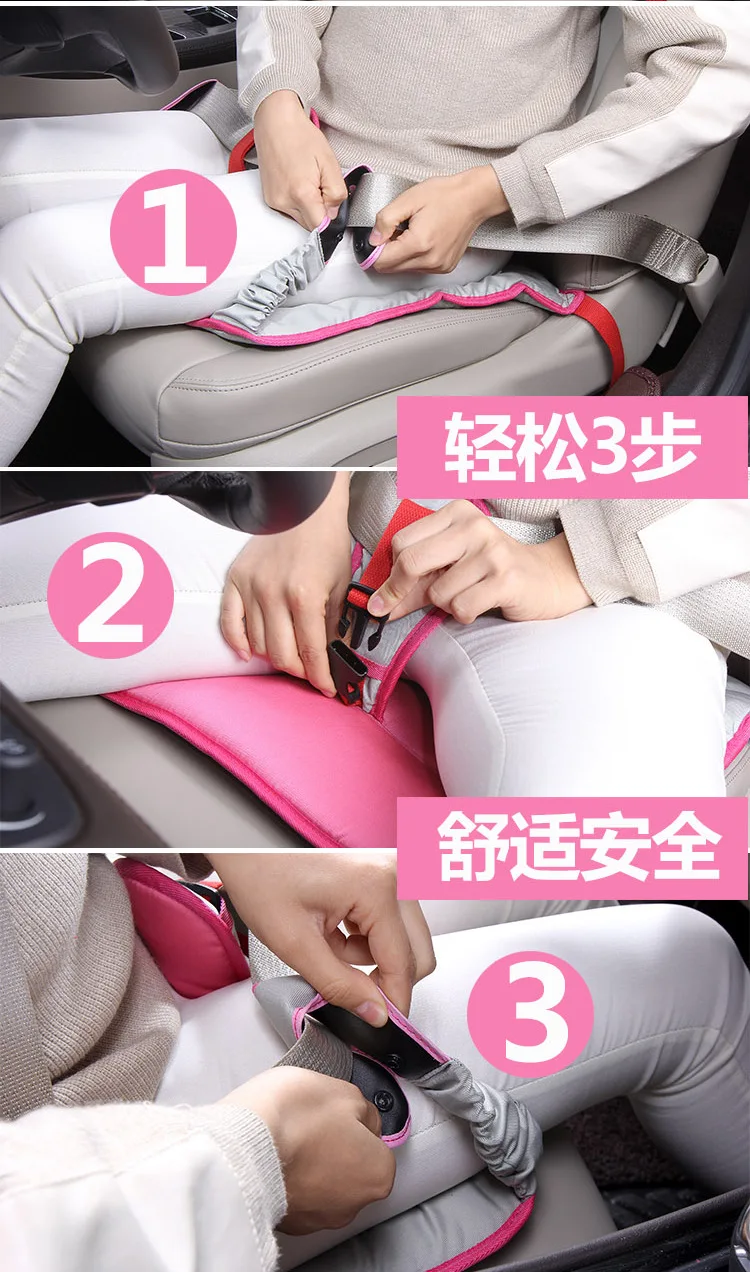 1

轻松3步

2

舒适安全

3