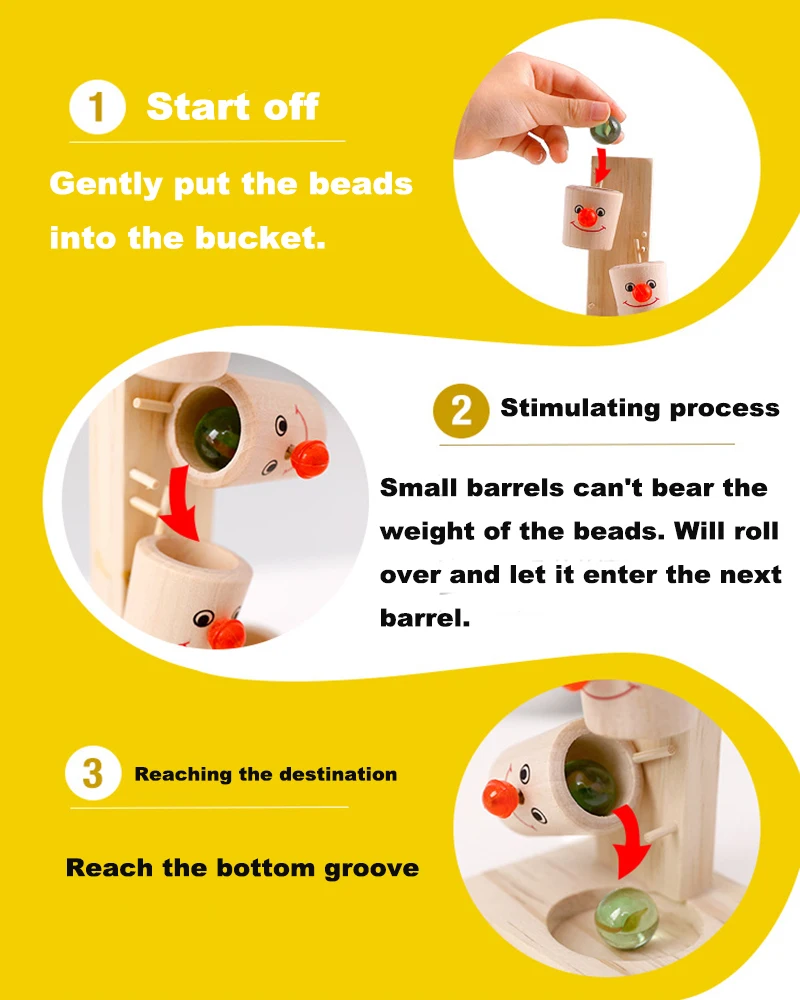 1 Start off

Gently put the beads into the bucket.

2 Stimulating process

Small barrels can't bear the weight of the beads. Will roll over and let it enter the next barrel.

3 Reaching the destination

Reach the bottom groove