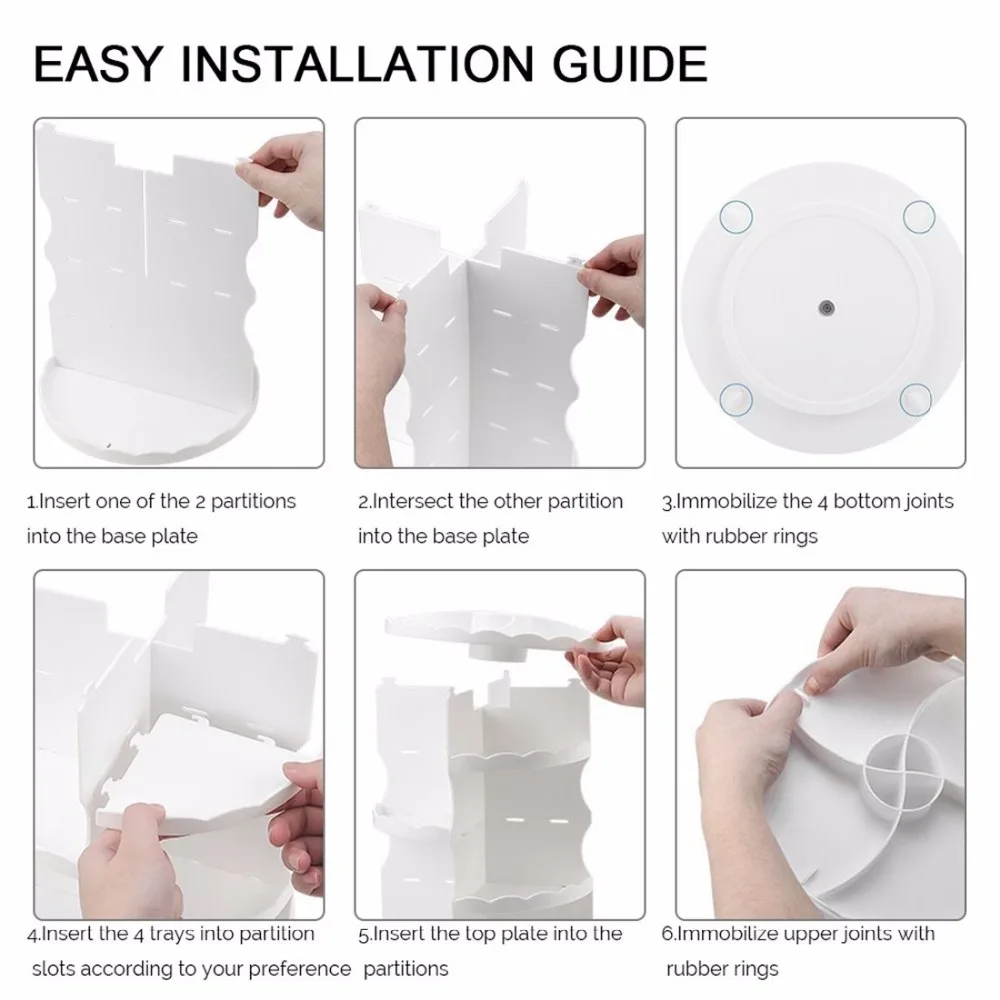 EASY INSTALLATION GUIDE

1.Insert one of the 2 partitions into the base plate

2.Intersect the other partition into the base plate

3.Immobilize the 4 bottom joints with rubber rings

4.Insert the 4 trays into partition slots according to your preference

5.Insert the top plate into the partitions

6.Immobilize upper joints with rubber rings