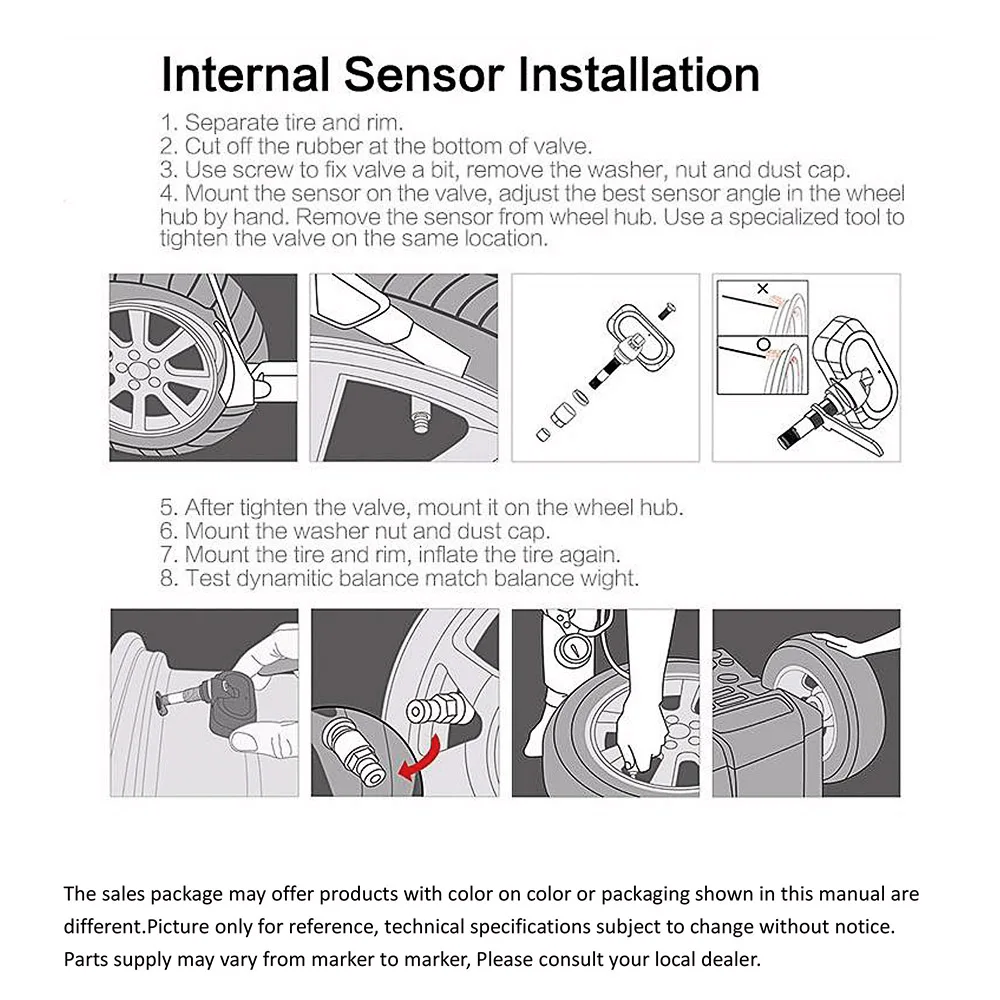 Internal Sensor Installation

1. Separate tire and rim.
2. Cut off the rubber at the bottom of valve.
3. Use screw to fix valve a bit, remove the washer, nut and dust cap.
4. Mount the sensor on the valve, adjust the best sensor angle in the wheel hub by hand. Remove the sensor from wheel hub. Use a specialized tool to tighten the valve on the same location.

5. After tighten the valve, mount it on the wheel hub.
6. Mount the washer nut and dust cap.
7. Mount the tire and rim, inflate the tire again.
8. Test dynamitic balance match balance wight.

The sales package may offer products with color on color or packaging shown in this manual are different.Picture only for reference, technical specifications subject to change without notice. Parts supply may vary from marker to marker, Please consult your local dealer.