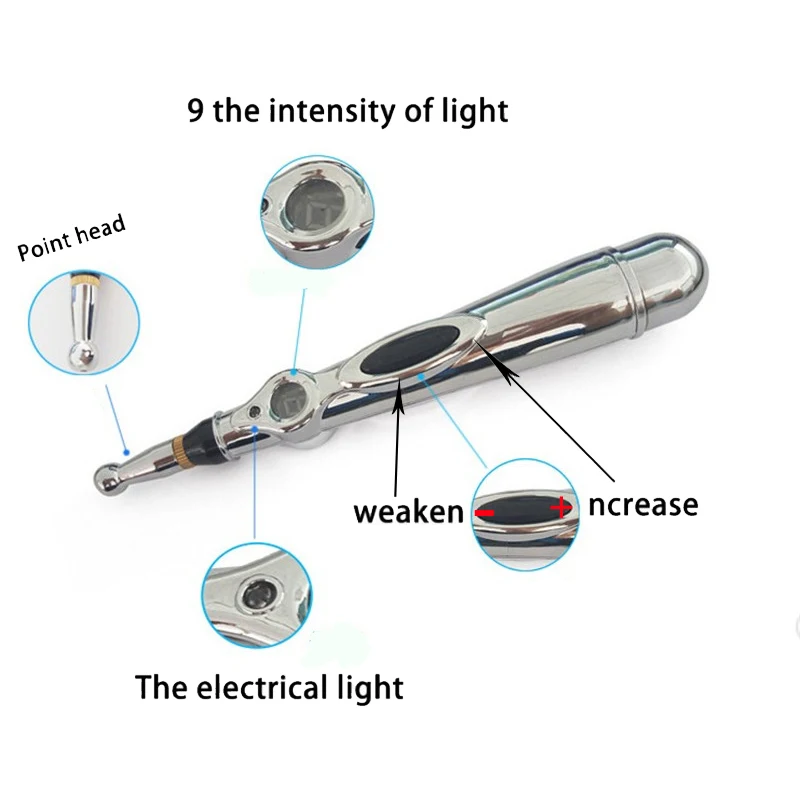 9 the intensity of light

Point head

weaken - + ncrease

The electrical light