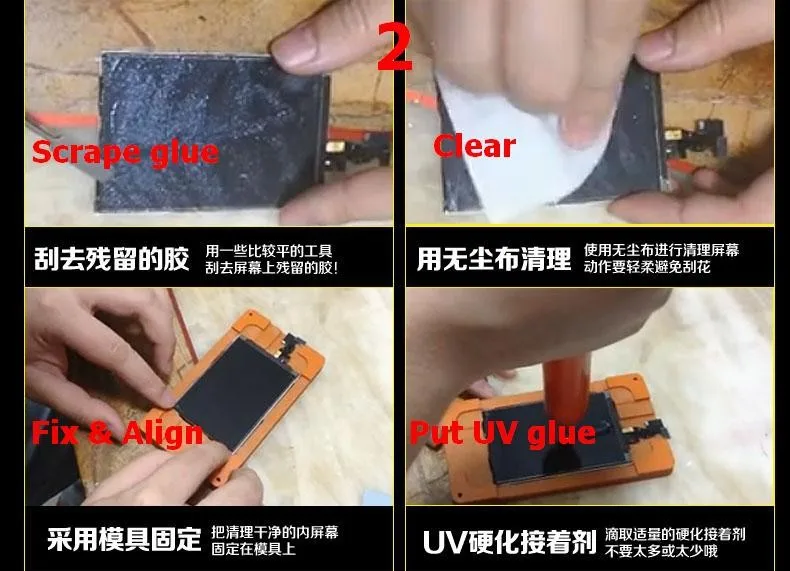 2

Scrape glue

刮去残留的胶 用一些比较平的工具 刮去屏幕上残留的胶!

Clear

用无尘布清理 使用无尘布进行清理屏幕 动作要轻柔避免刮花

Fix & Align

采用模具固定 把清理干净的内屏幕 固定在模具上

Put UV glue

UV硬化接着剂 滴取适量的硬化接着剂 不要太多或太少哦