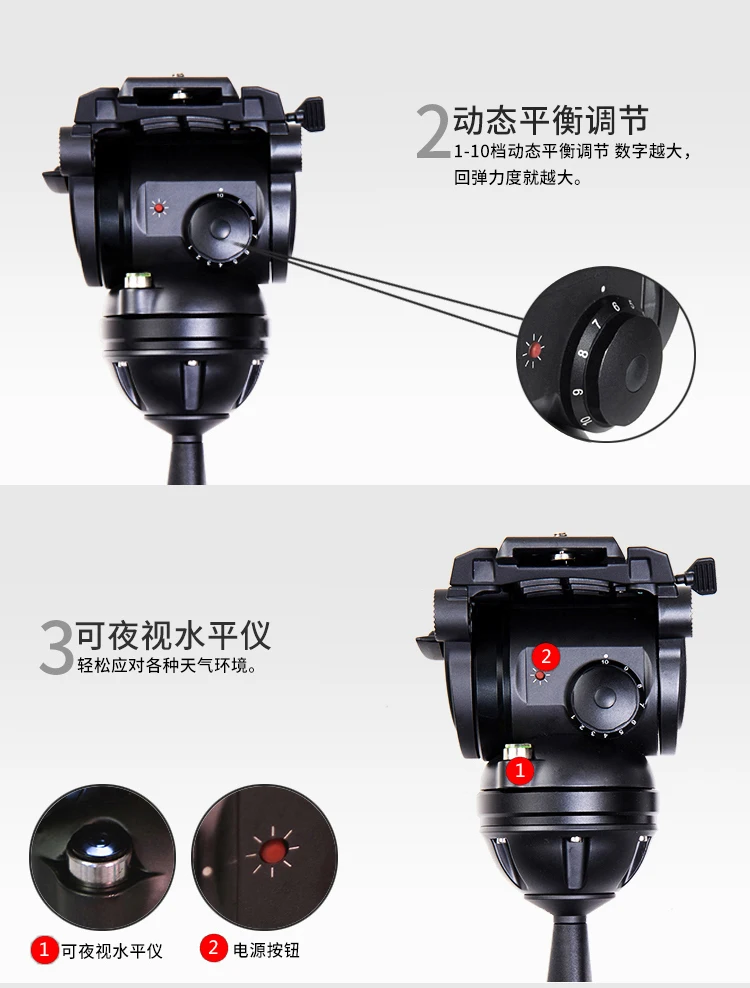 2 动态平衡调节
1-10档动态平衡调节 数字越大，回弹力度就越大。

6
7
8
9
10

3 可夜视水平仪
轻松应对各种天气环境。

2
1

1 可夜视水平仪
2 电源按钮