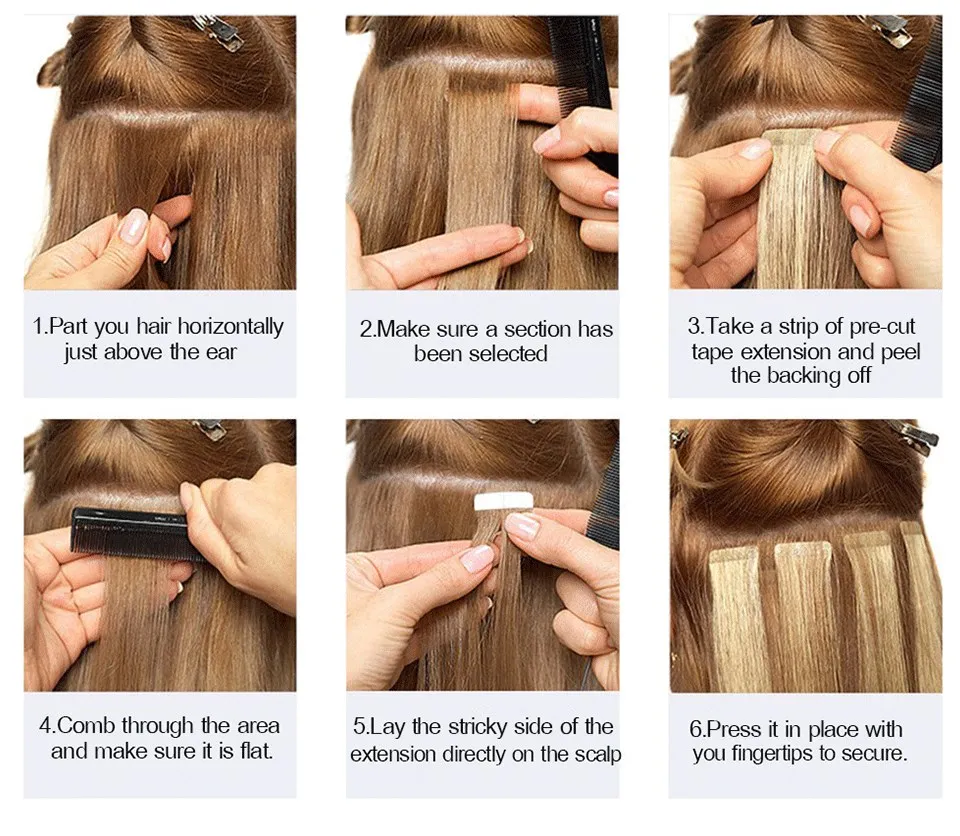 1.Part you hair horizontally just above the ear

2.Make sure a section has been selected

3.Take a strip of pre-cut tape extension and peel the backing off

4.Comb through the area and make sure it is flat.

5.Lay the stricky side of the extension directly on the scalp

6.Press it in place with you fingertips to secure.