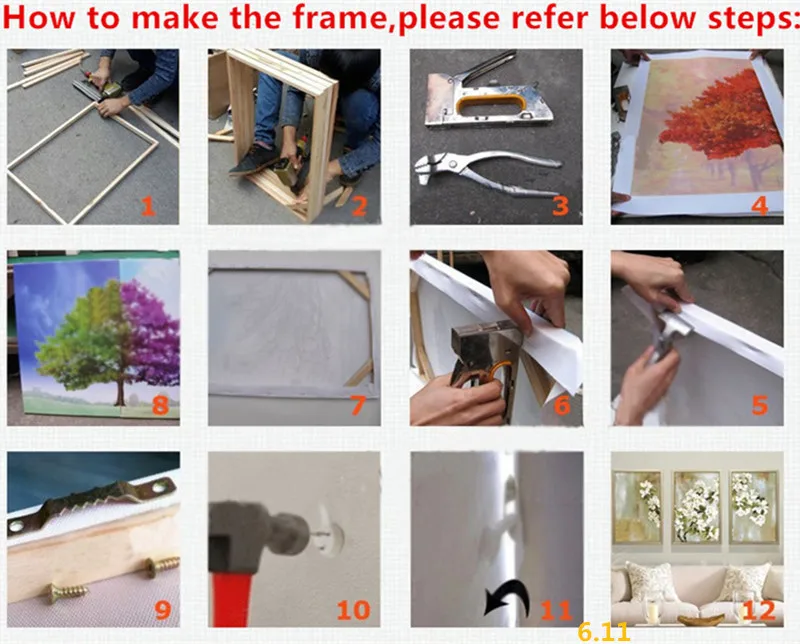 How to make the frame,please refer below steps:

1

2

3

4

8

7

6

5

9

10

11

12

6.11