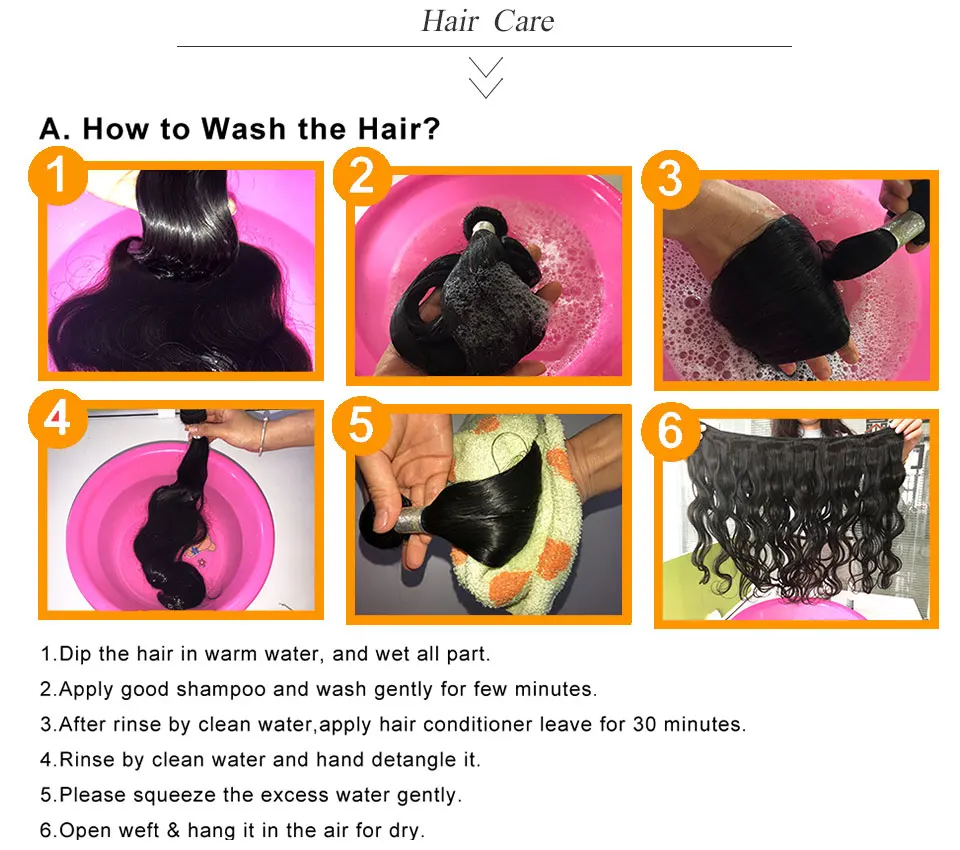 Hair Care

A. How to Wash the Hair?

1

2

3

4

5

6

1.Dip the hair in warm water, and wet all part.

2.Apply good shampoo and wash gently for few minutes.

3.After rinse by clean water,apply hair conditioner leave for 30 minutes.

4.Rinse by clean water and hand detangle it.

5.Please squeeze the excess water gently.

6.Open weft & hang it in the air for dry.