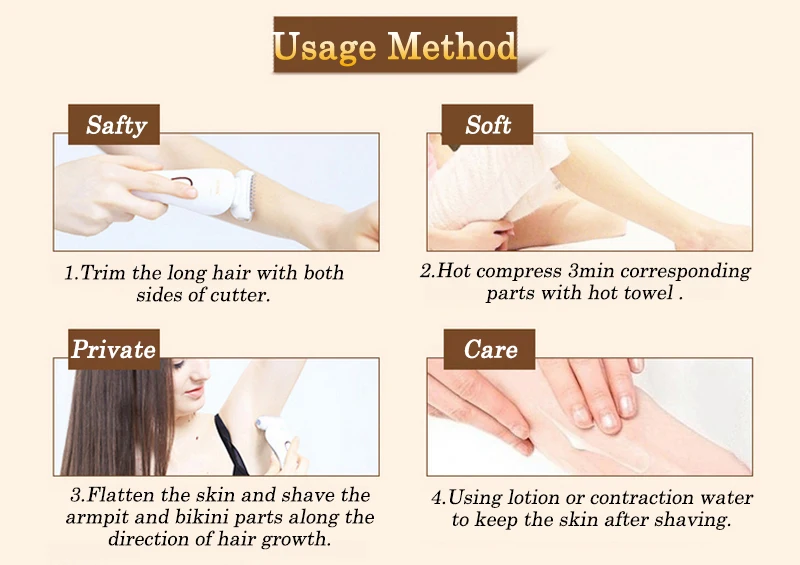 Usage Method

Safty

1.Trim the long hair with both sides of cutter.

Soft

2.Hot compress 3min corresponding parts with hot towel .

Private

3.Flatten the skin and shave the armpit and bikini parts along the direction of hair growth.

Care

4.Using lotion or contraction water to keep the skin after shaving.