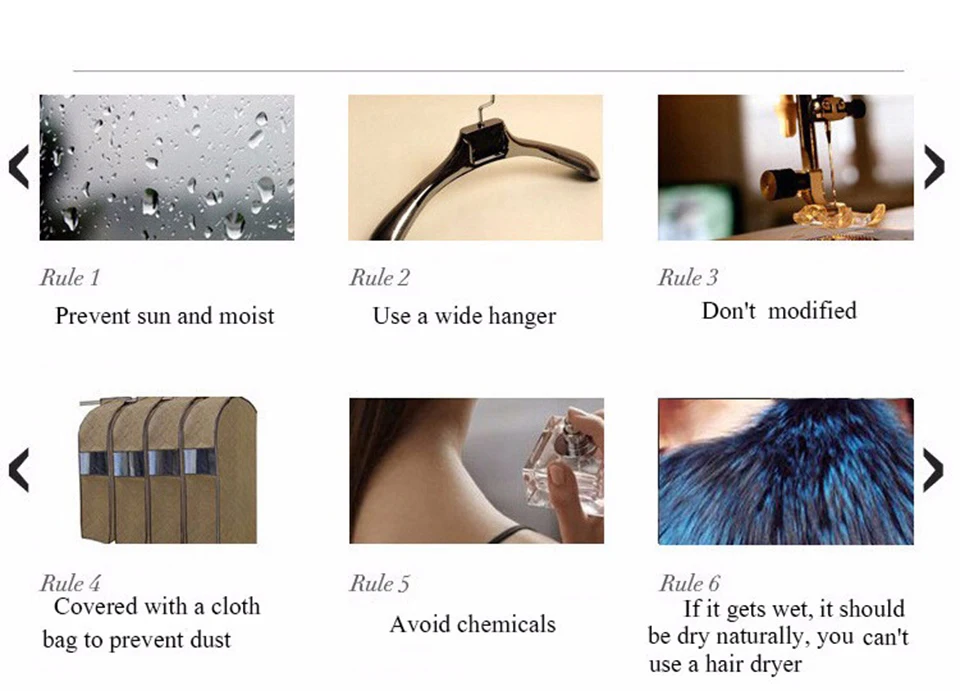 Rule 1
Prevent sun and moist

Rule 2
Use a wide hanger

Rule 3
Don't modified

Rule 4
Covered with a cloth bag to prevent dust

Rule 5
Avoid chemicals

Rule 6
If it gets wet, it should be dry naturally, you can't use a hair dryer