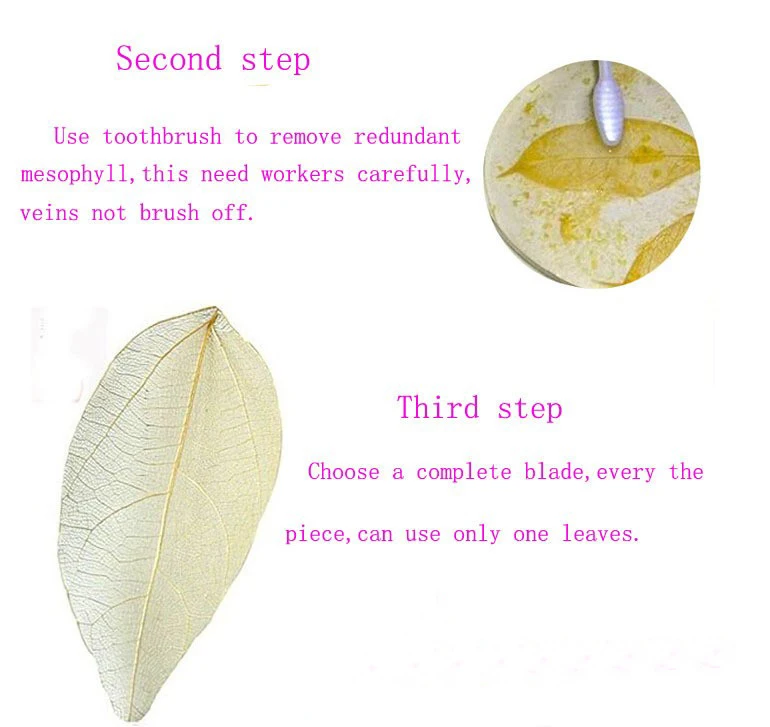 Second step

Use toothbrush to remove redundant mesophyll,this need workers carefully, veins not brush off.

Third step

Choose a complete blade,every the

piece,can use only one leaves.