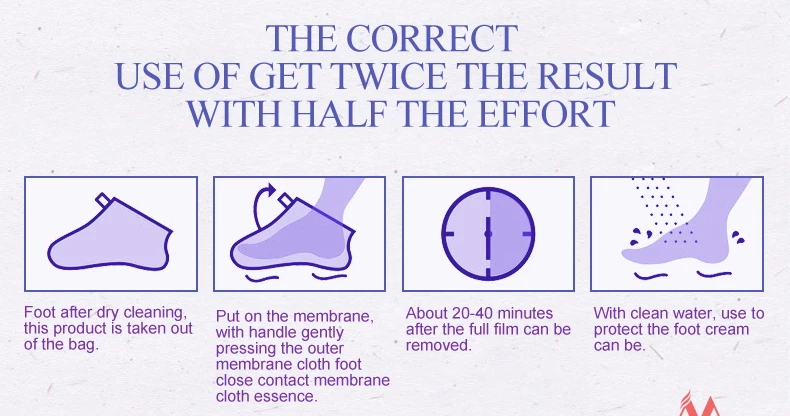 THE CORRECT
USE OF GET TWICE THE RESULT
WITH HALF THE EFFORT

Foot after dry cleaning, this product is taken out of the bag.

Put on the membrane, with handle gently pressing the outer membrane cloth foot close contact membrane cloth essence.

About 20-40 minutes after the full film can be removed.

With clean water, use to protect the foot cream can be.