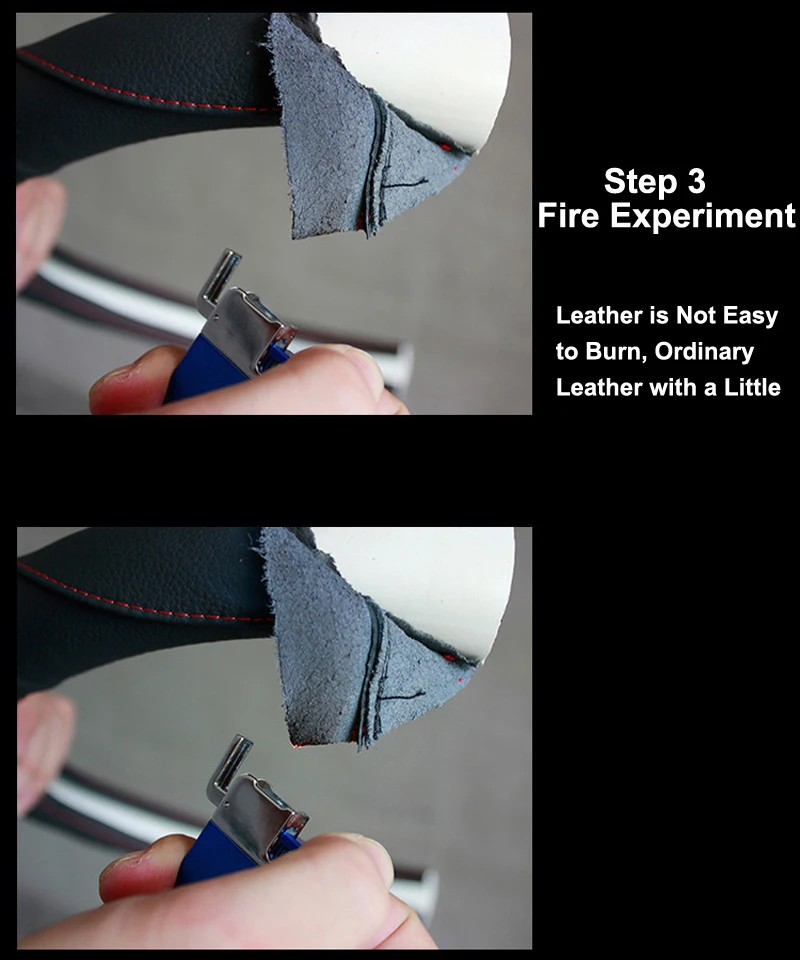 Step 3
Fire Experiment

Leather is Not Easy to Burn, Ordinary Leather with a Little