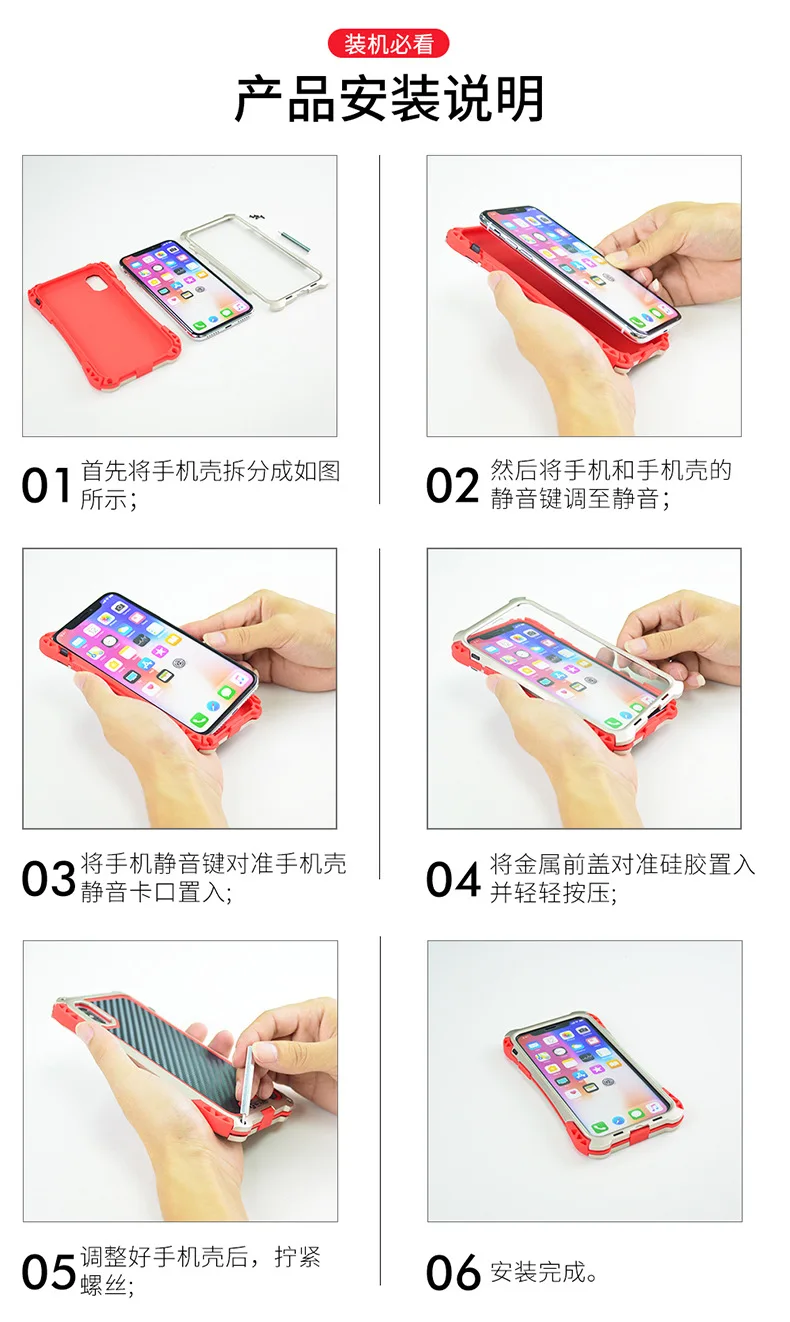 装机必看

产品安装说明

01 首先将手机壳拆分成如图所示；

02 然后将手机和手机壳的静音键调至静音；

03 将手机静音键对准手机壳静音卡口置入；

04 将金属前盖对准硅胶置入并轻轻按压；

05 调整好手机壳后，拧紧螺丝；

06 安装完成。