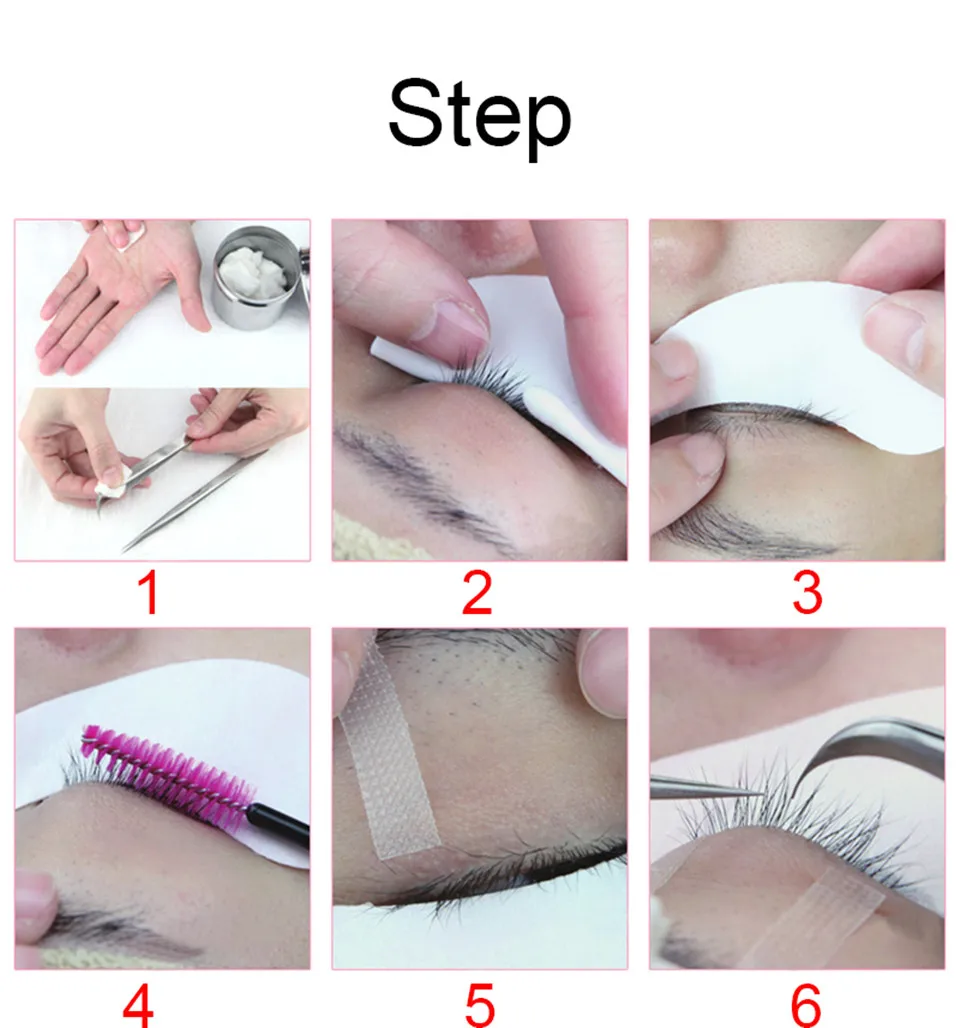 Step

1

2

3

4

5

6