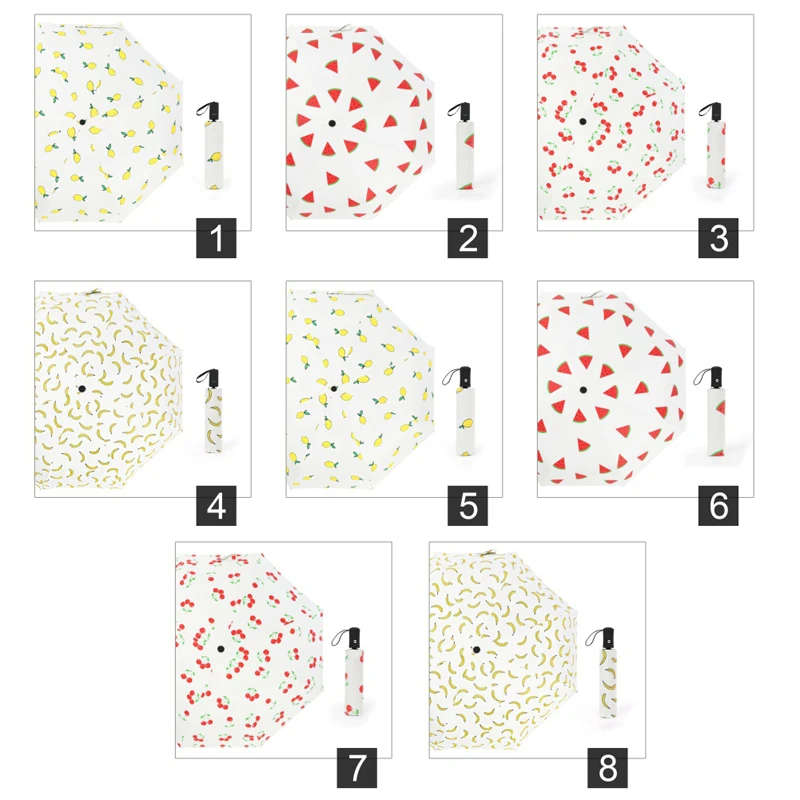 1

2

3

4

5

6

7

8