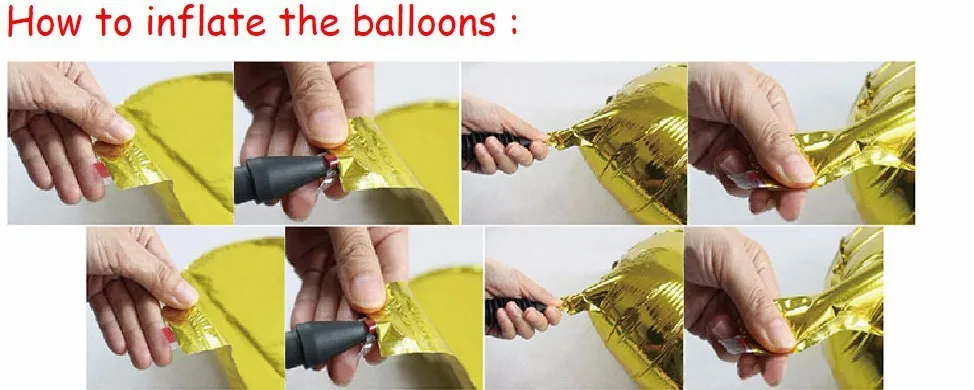 How to inflate the balloons :