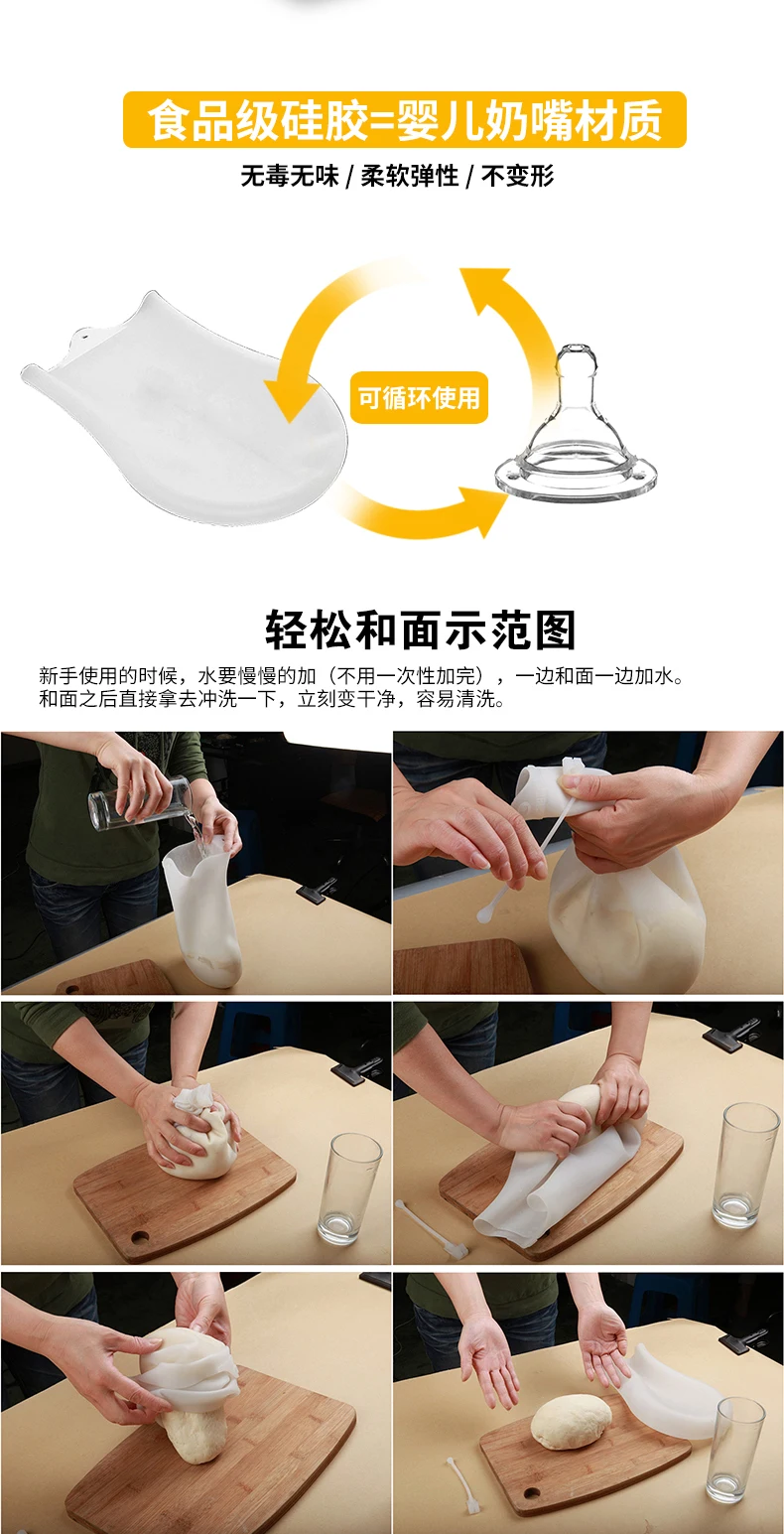 食品级硅胶=婴儿奶嘴材质

无毒无味 / 柔软弹性 / 不变形

可循环使用

轻松和面示范图

新手使用的时候，水要慢慢的加（不用一次性加完），一边和面一边加水。
和面之后直接拿去冲洗一下，立刻变干净，容易清洗。