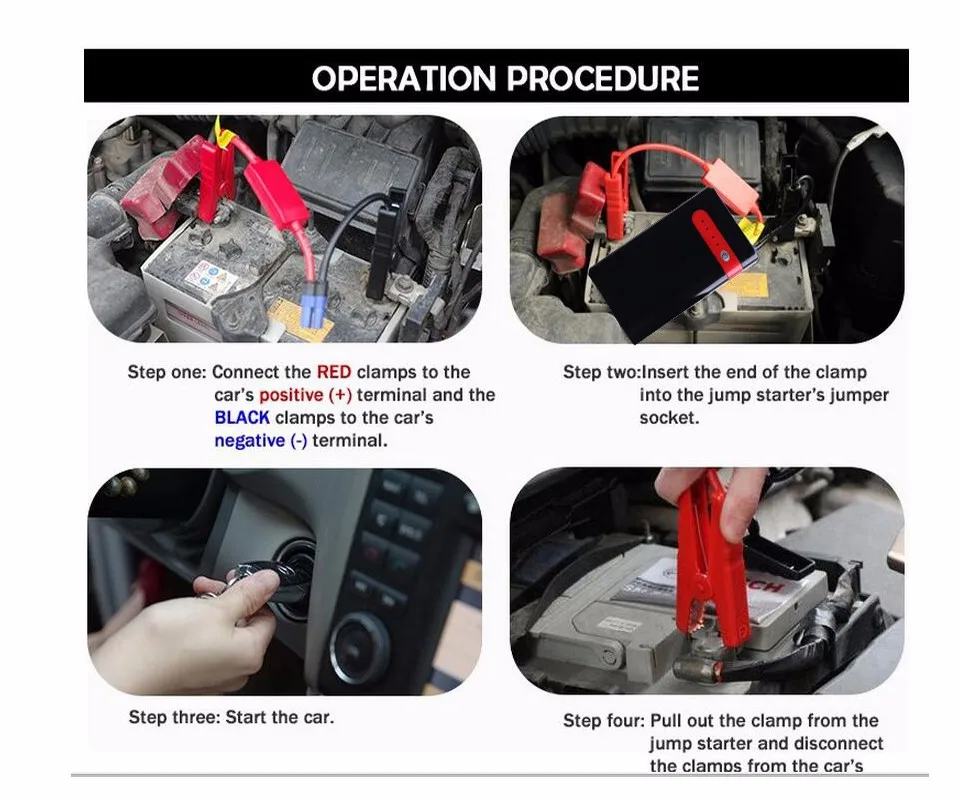 OPERATION PROCEDURE

Step one: Connect the RED clamps to the car's positive (+) terminal and the BLACK clamps to the car's negative (-) terminal.

Step two:Insert the end of the clamp into the jump starter's jumper socket.

Step three: Start the car.

Step four: Pull out the clamp from the jump starter and disconnect the clamps from the car's