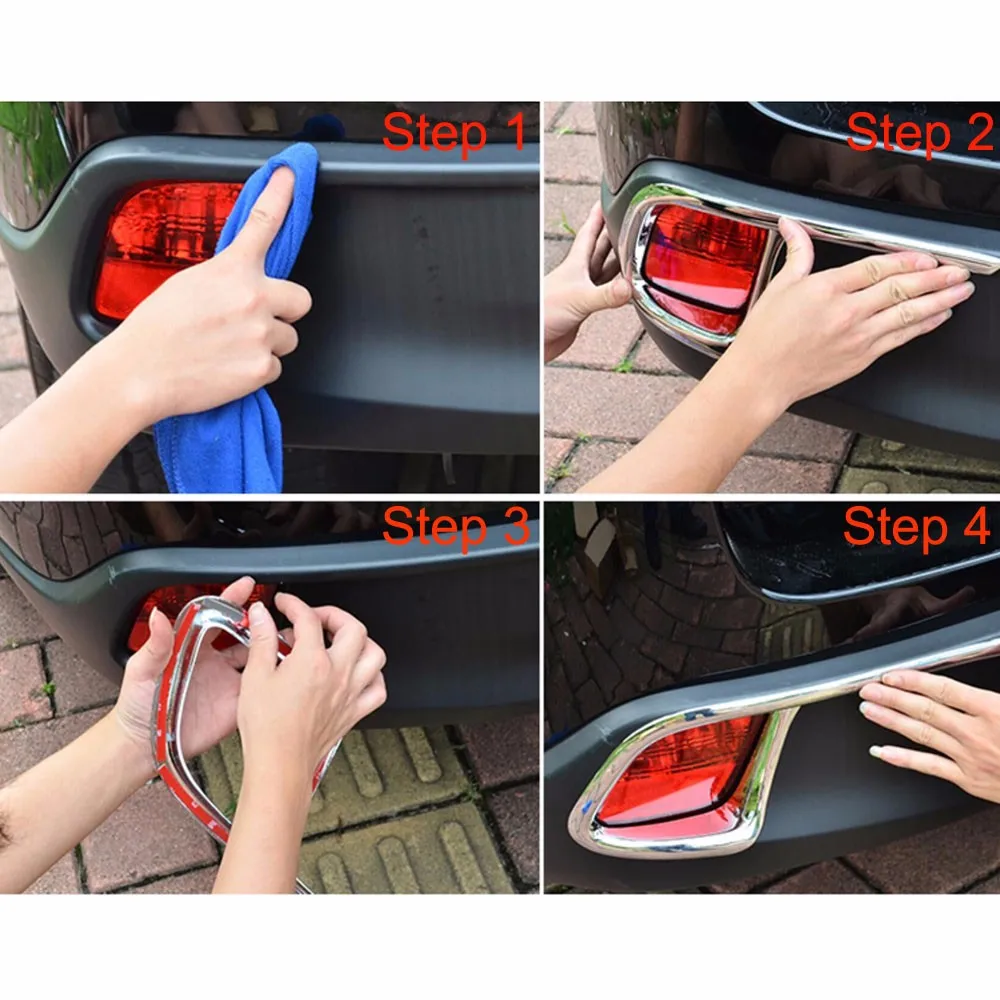 Step 1

Step 2

Step 3

Step 4