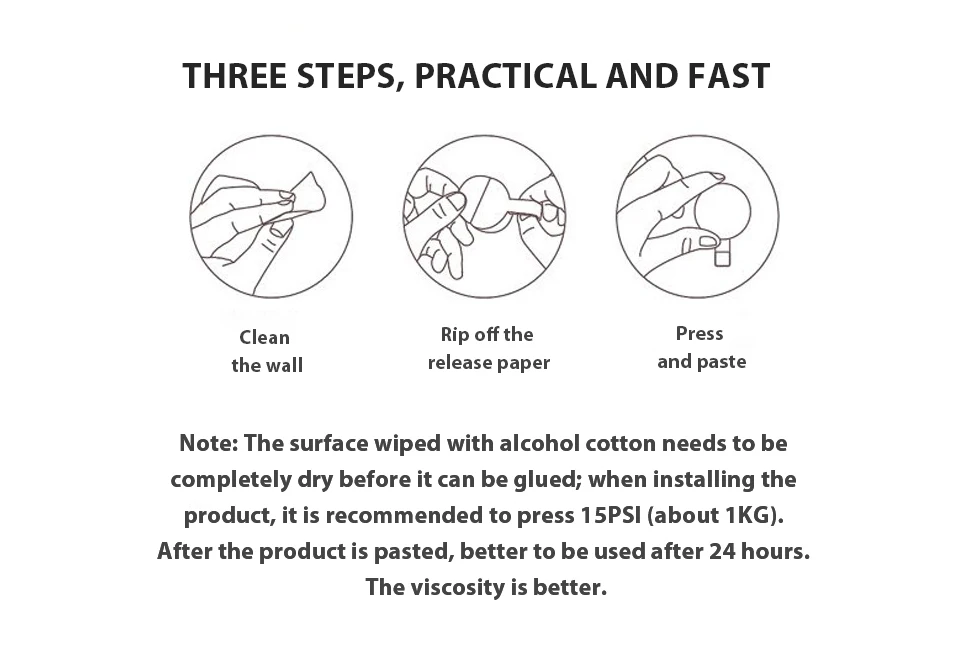 THREE STEPS, PRACTICAL AND FAST

Clean the wall

Rip off the release paper

Press and paste

Note: The surface wiped with alcohol cotton needs to be completely dry before it can be glued; when installing the product, it is recommended to press 15PSI (about 1KG). After the product is pasted, better to be used after 24 hours. The viscosity is better.