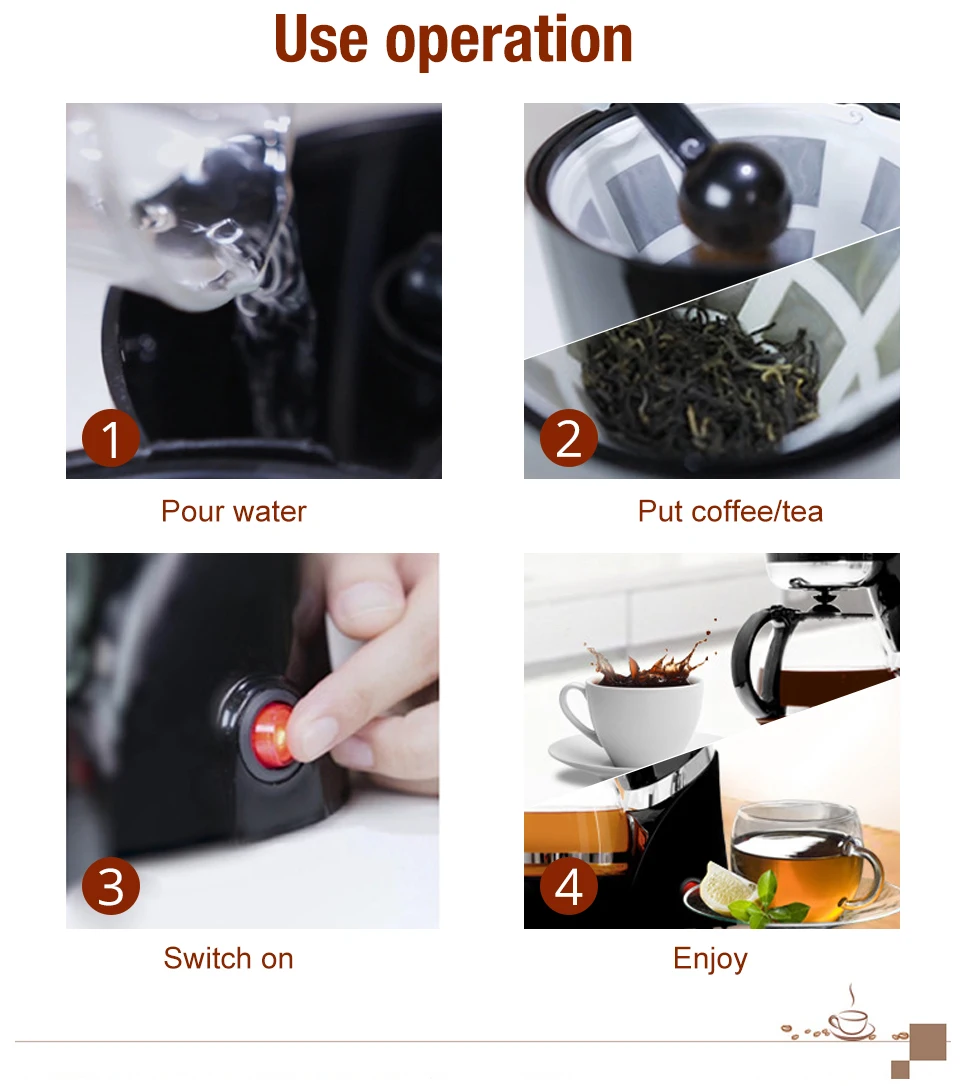 Use operation

1

Pour water

2

Put coffee/tea

3

Switch on

4

Enjoy