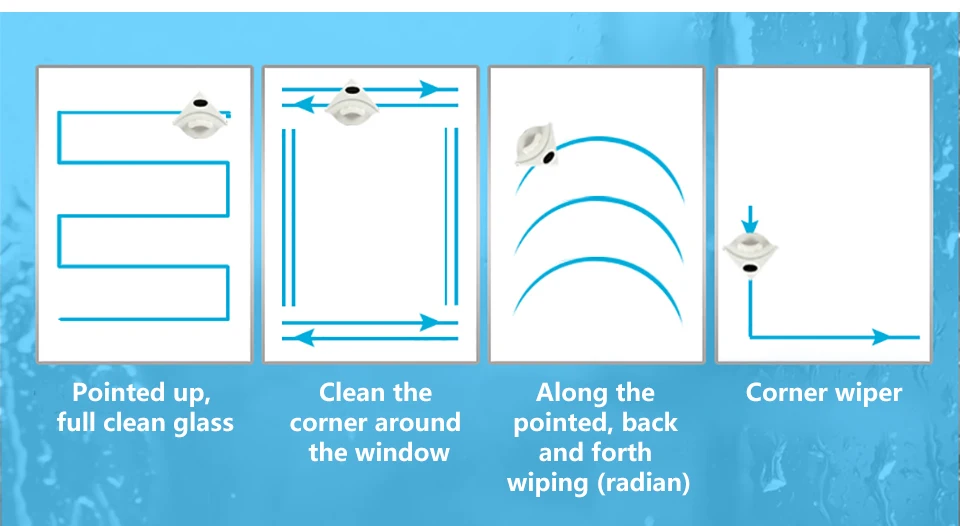 Pointed up, full clean glass

Clean the corner around the window

Along the pointed, back and forth wiping (radian)

Corner wiper