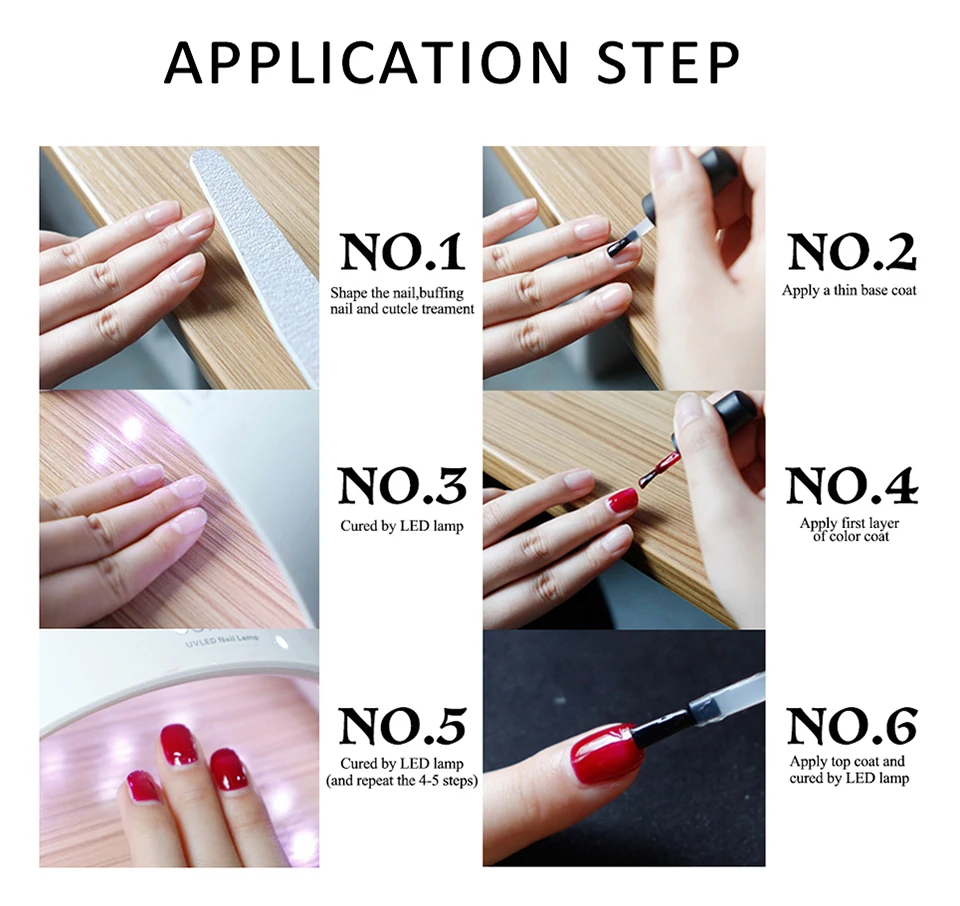 APPLICATION STEP

NO.1
Shape the nail,buffing nail and cutcle treament

NO.2
Apply a thin base coat

NO.3
Cured by LED lamp

NO.4
Apply first layer of color coat

UVLED Nail Lamp

NO.5
Cured by LED lamp (and repeat the 4-5 steps)

NO.6
Apply top coat and cured by LED lamp