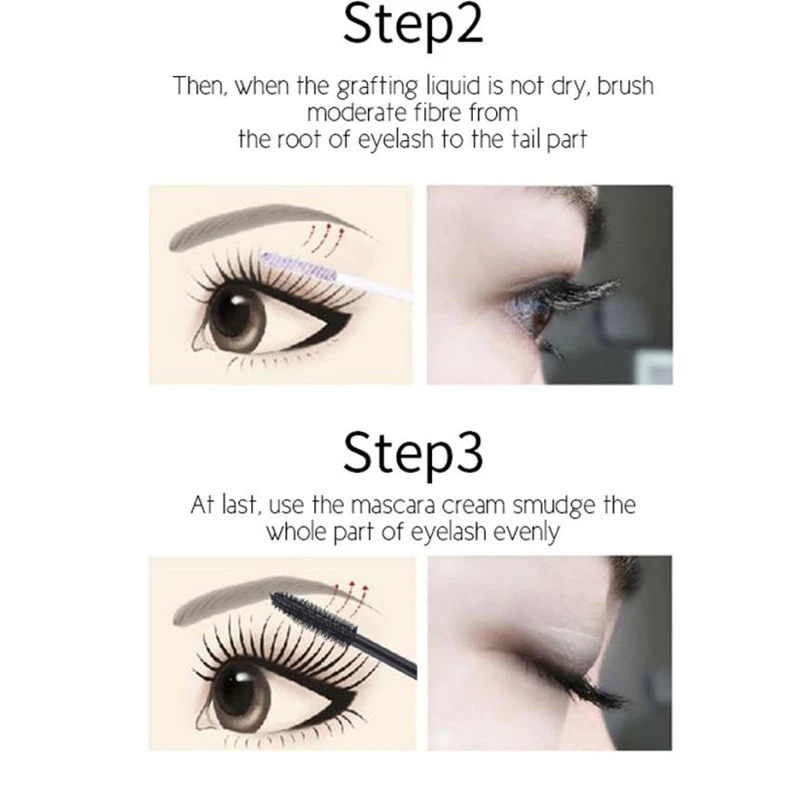 Step2

Then, when the grafting liquid is not dry, brush moderate fibre from the root of eyelash to the tail part

Step3

At last, use the mascara cream smudge the whole part of eyelash evenly