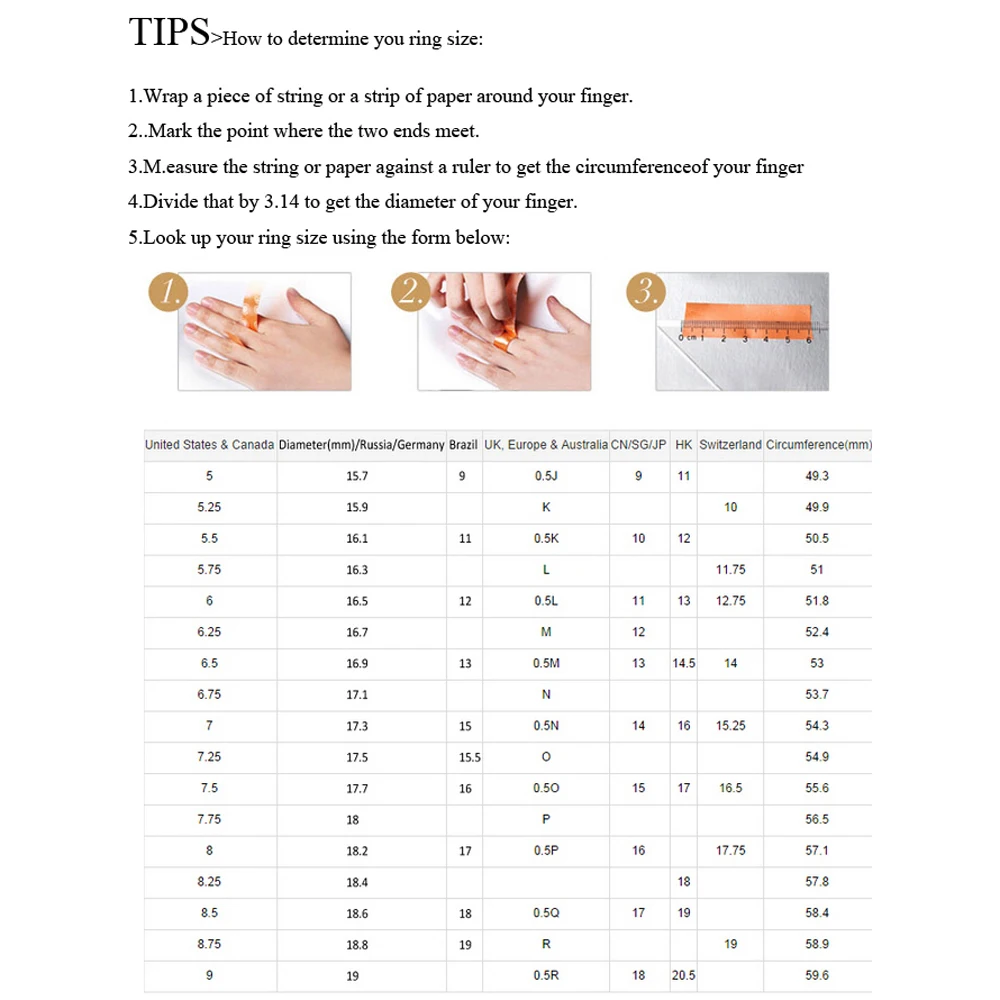 TIPS>How to determine you ring size:

1.Wrap a piece of string or a strip of paper around your finger.

2..Mark the point where the two ends meet.

3.M.easure the string or paper against a ruler to get the circumferenceof your finger

4.Divide that by 3.14 to get the diameter of your finger.

5.Look up your ring size using the form below:

1.

2.

3.

0 cm 1 2 3 4 5 6

| United States & Canada | Diameter(mm)/Russia/Germany | Brazil | UK, Europe & Australia | CN/SG/JP | HK | Switzerland | Circumference(mm) |
|---|---|---|---|---|---|---|---|
| 5 | 15.7 | 9 | 0.5J | 9 | 11 | | 49.3 |
| 5.25 | 15.9 | | K | | | 10 | 49.9 |
| 5.5 | 16.1 | 11 | 0.5K | 10 | 12 | | 50.5 |
| 5.75 | 16.3 | | L | | | 11.75 | 51 |
| 6 | 16.5 | 12 | 0.5L | 11 | 13 | 12.75 | 51.8 |
| 6.25 | 16.7 | | M | 12 | | | 52.4 |
| 6.5 | 16.9 | 13 | 0.5M | 13 | 14.5 | 14 | 53 |
| 6.75 | 17.1 | | N | | | | 53.7 |
| 7 | 17.3 | 15 | 0.5N | 14 | 16 | 15.25 | 54.3 |
| 7.25 | 17.5 | 15.5 | O | | | | 54.9 |
| 7.5 | 17.7 | 16 | 0.5O | 15 | 17 | 16.5 | 55.6 |
| 7.75 | 18 | | P | | | | 56.5 |
| 8 | 18.2 | 17 | 0.5P | 16 | | 17.75 | 57.1 |
| 8.25 | 18.4 | | | | 18 | | 57.8 |
| 8.5 | 18.6 | 18 | 0.5Q | 17 | 19 | | 58.4 |
| 8.75 | 18.8 | 19 | R | | | 19 | 58.9 |
| 9 | 19 | | 0.5R | 18 | 20.5 | | 59.6 |