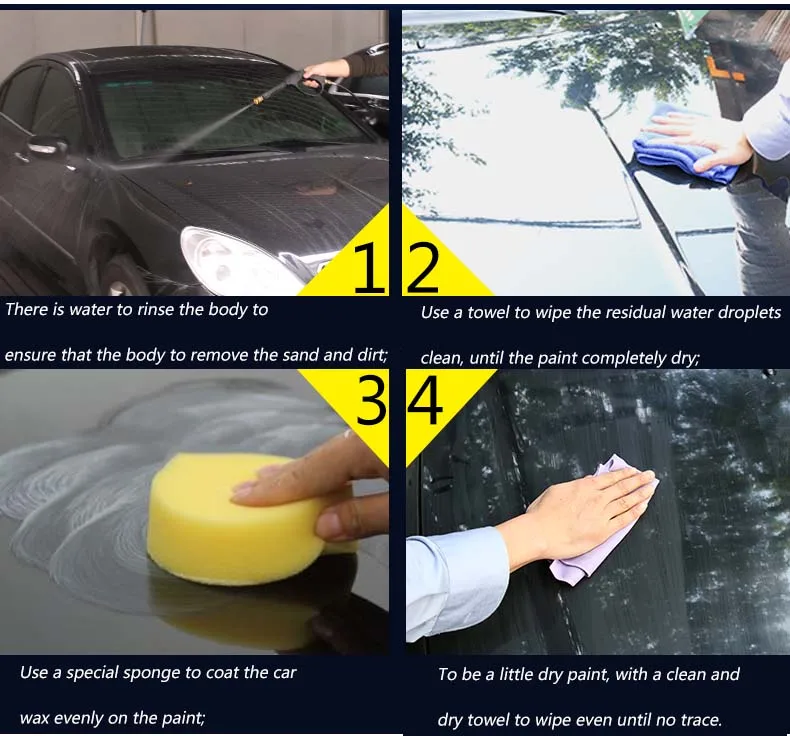 1

There is water to rinse the body to ensure that the body to remove the sand and dirt;

2

Use a towel to wipe the residual water droplets clean, until the paint completely dry;

3

Use a special sponge to coat the car wax evenly on the paint;

4

To be a little dry paint, with a clean and dry towel to wipe even until no trace.