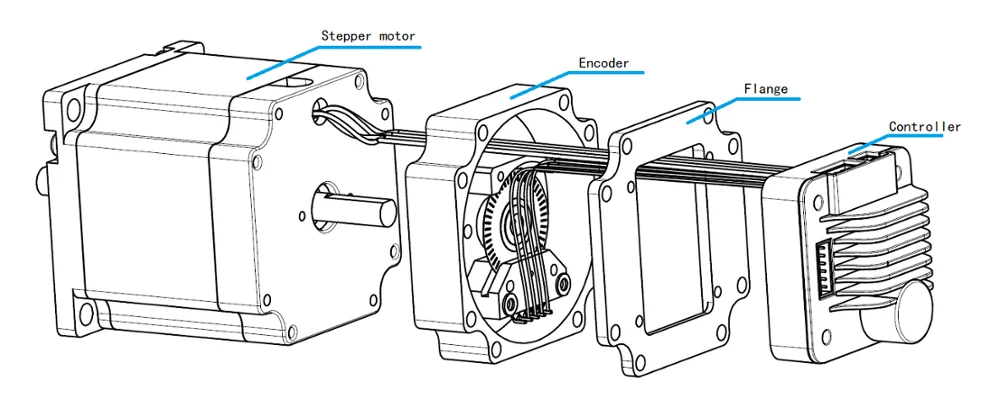 Stepper motor
Encoder
Flange
Controller