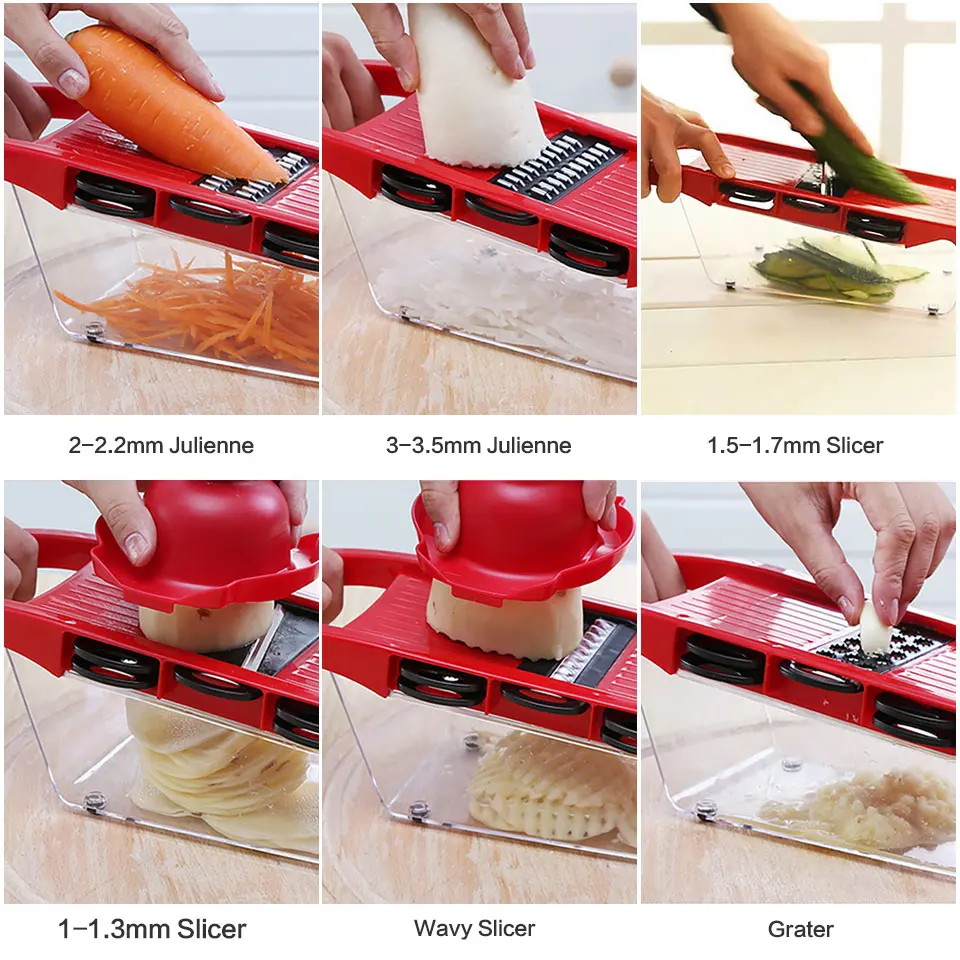 2–2.2mm Julienne

3–3.5mm Julienne

1.5–1.7mm Slicer

1–1.3mm Slicer

Wavy Slicer

Grater