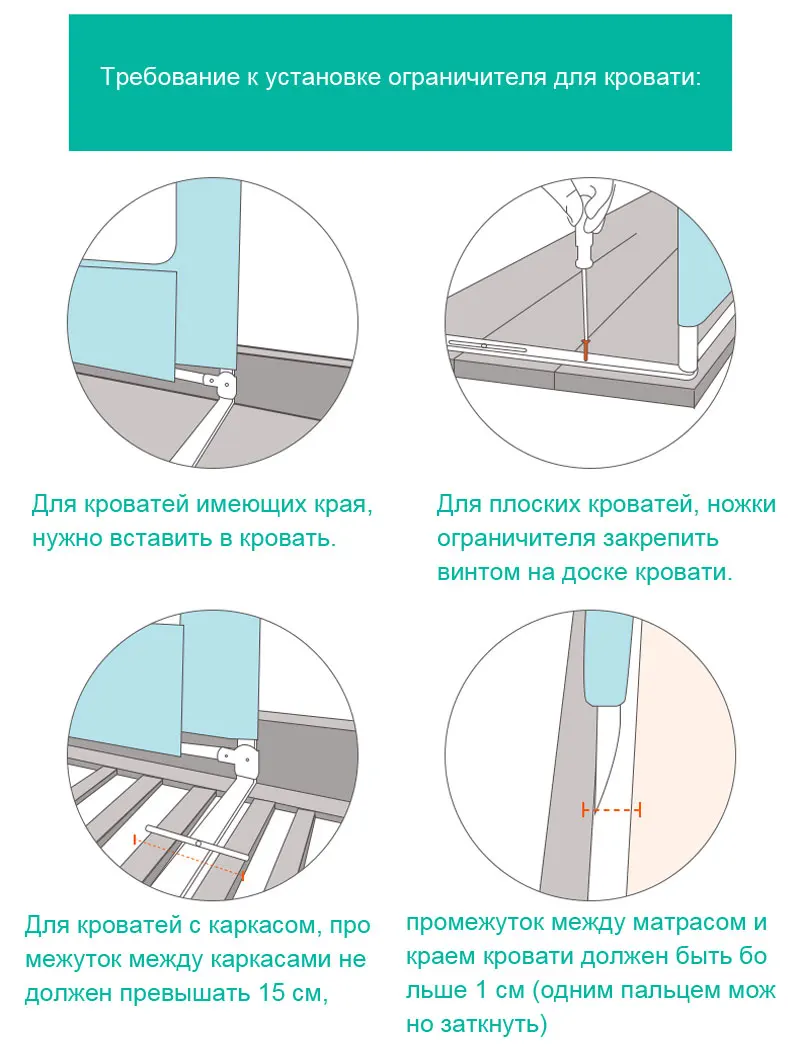 Требование к установке ограничителя для кровати:

Для кроватей имеющих края, нужно вставить в кровать.

Для плоских кроватей, ножки ограничителя закрепить винтом на доске кровати.

Для кроватей с каркасом, про межуток между каркасами не должен превышать 15 см,

промежуток между матрасом и краем кровати должен быть бо льше 1 см (одним пальцем мож но заткнуть)