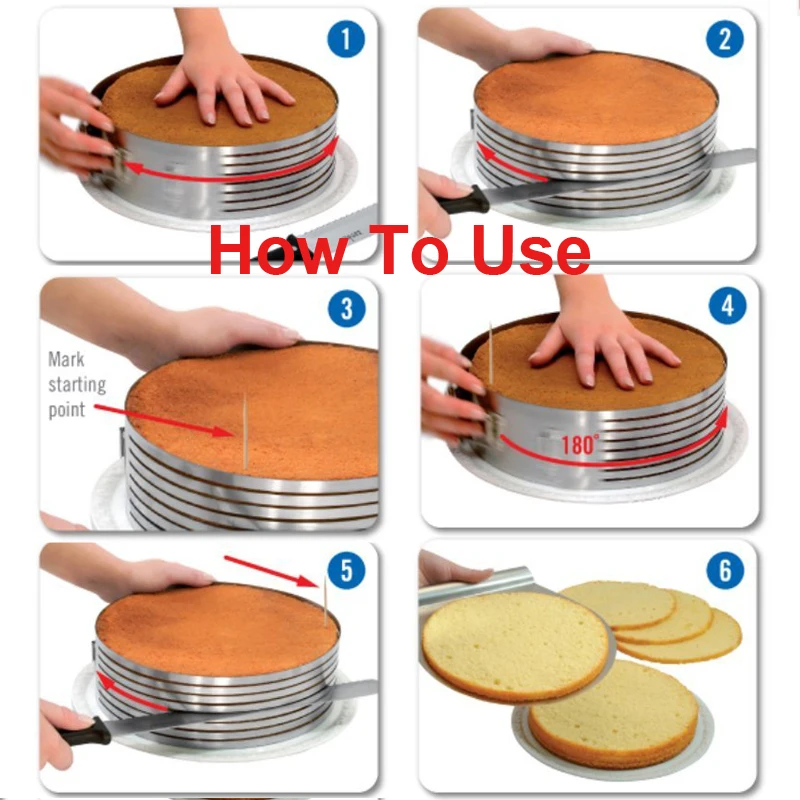 1

2

How To Use

3

Mark starting point

4

180°

5

6