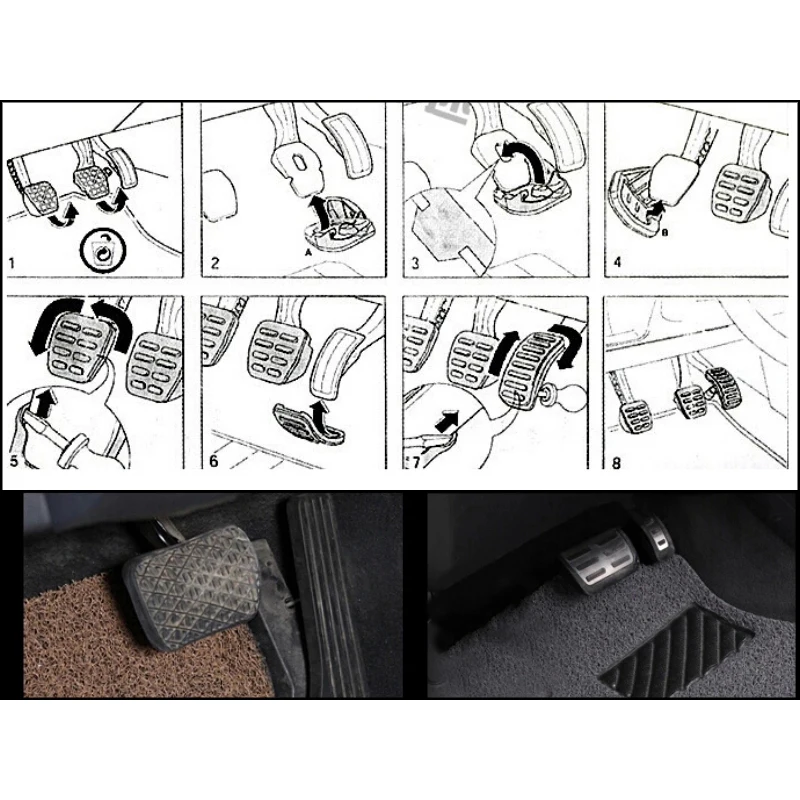 1

2

A

3

4

B

5

6

7

8