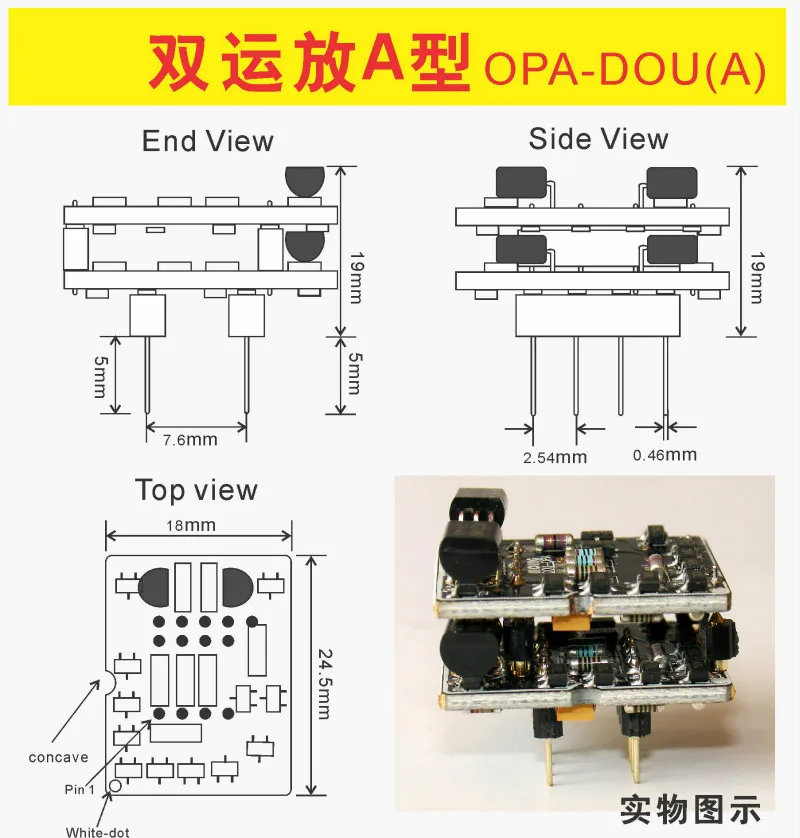 双运放A型 OPA-DOU(A)

End View

19mm

5mm

5mm

7.6mm

Side View

19mm

2.54mm

0.46mm

Top view

18mm

24.5mm

concave

Pin 1

White-dot

实物图示