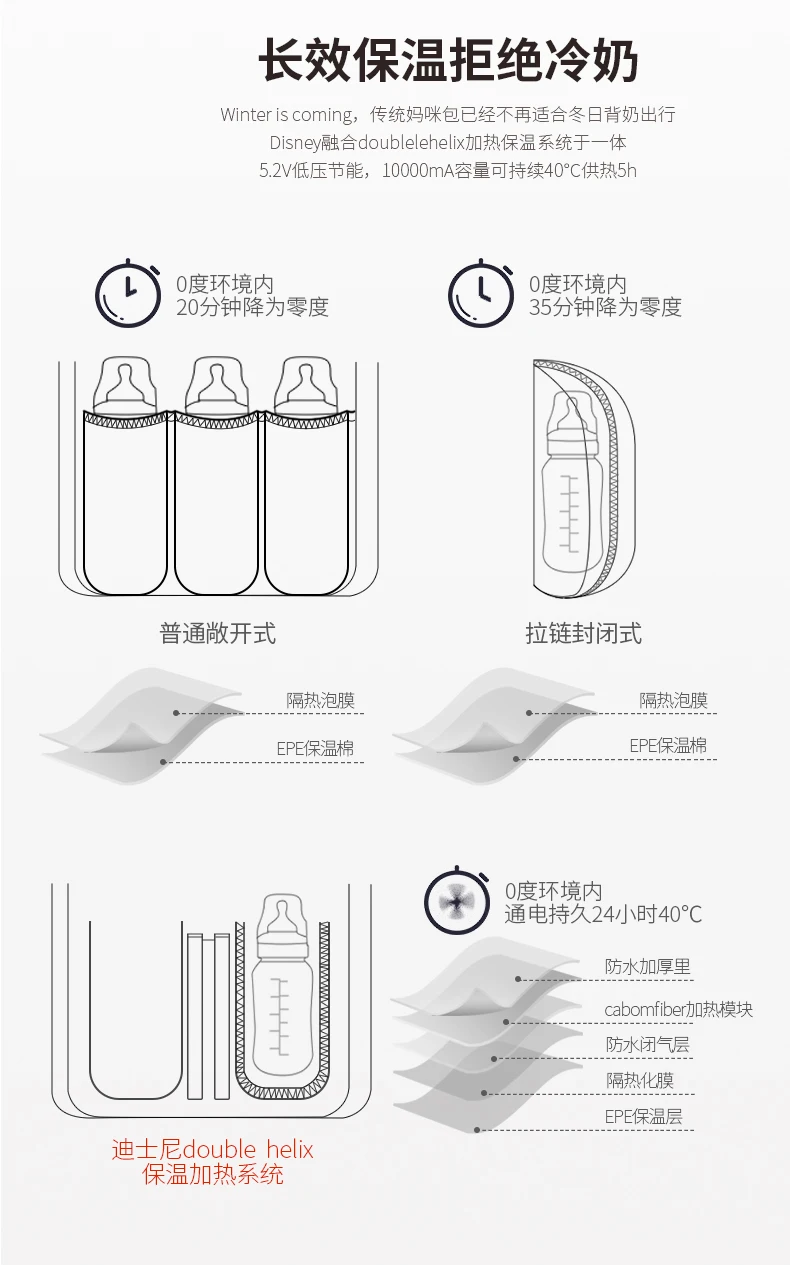 长效保温拒绝冷奶

Winter is coming，传统妈咪包已经不再适合冬日背奶出行
Disney融合doublelehelix加热保温系统于一体
5.2V低压节能，10000mA容量可持续40°C供热5h

0度环境内
20分钟降为零度

0度环境内
35分钟降为零度

普通敞开式

拉链封闭式

隔热泡膜
EPE保温棉

隔热泡膜
EPE保温棉

0度环境内
通电持久24小时40°C

防水加厚里
cabomfiber加热模块
防水闭气层
隔热化膜
EPE保温层

迪士尼double helix
保温加热系统