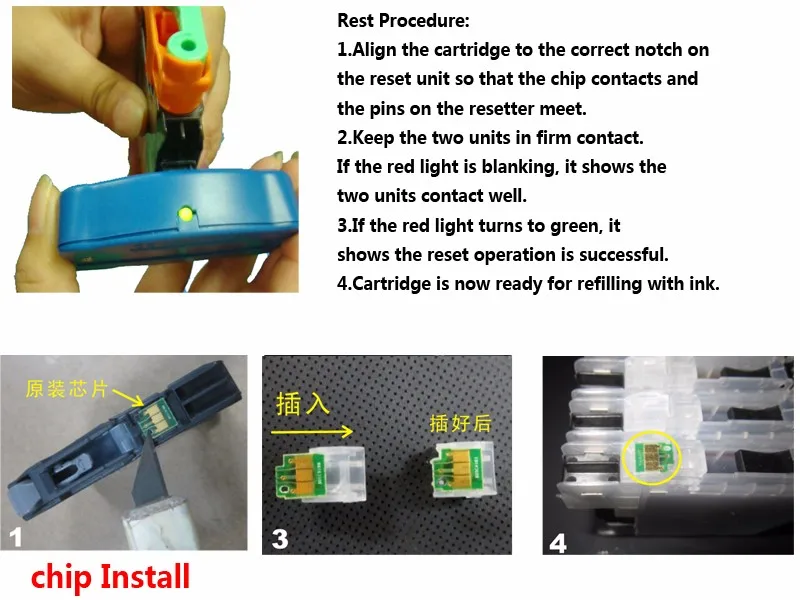 Rest Procedure:
1.Align the cartridge to the correct notch on the reset unit so that the chip contacts and the pins on the resetter meet.
2.Keep the two units in firm contact.
If the red light is blanking, it shows the two units contact well.
3.If the red light turns to green, it shows the reset operation is successful.
4.Cartridge is now ready for refilling with ink.

原装芯片

1

插入

插好后

3

4

chip Install