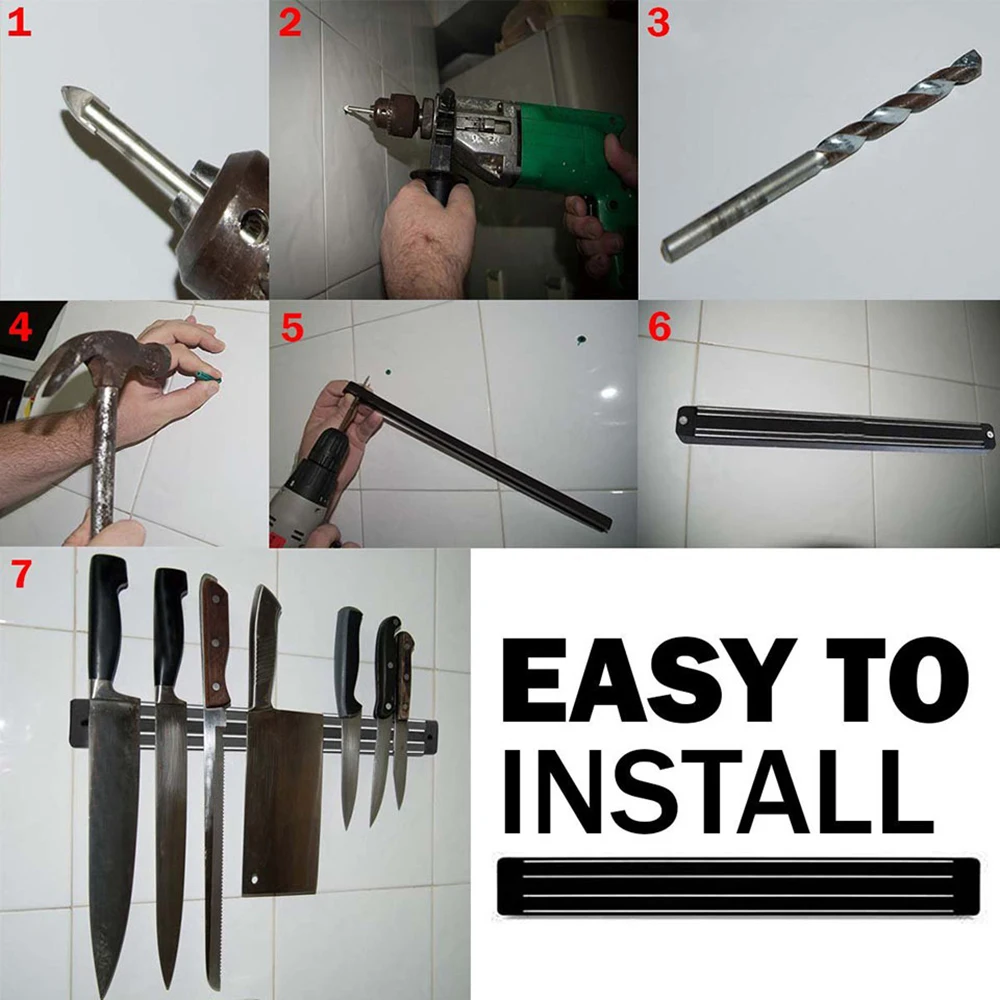 1
2
3
4
5
6
7

EASY TO
INSTALL