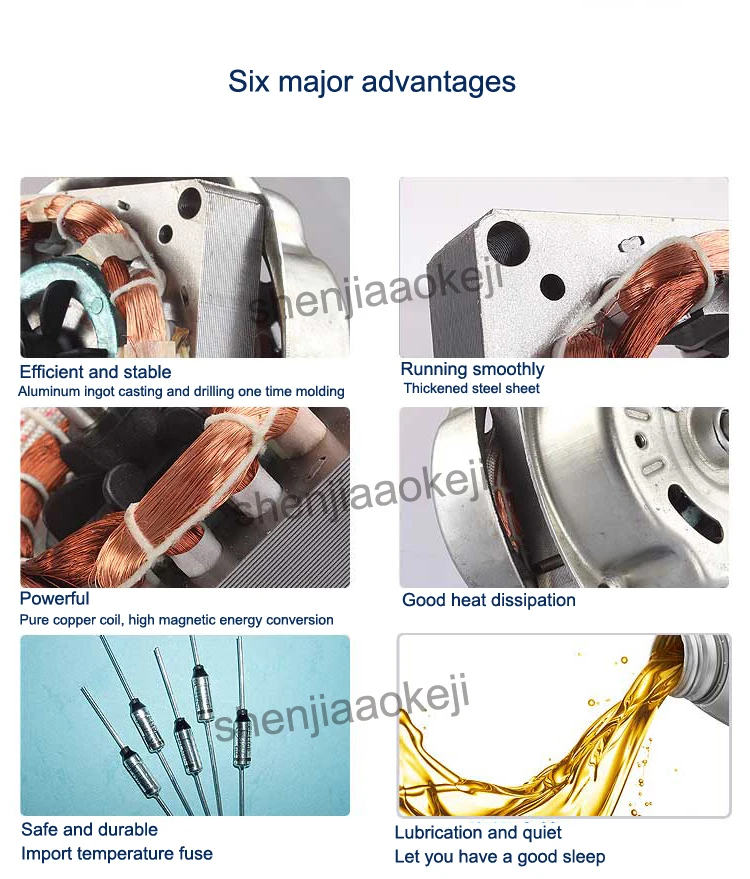 Six major advantages

shenjiaaokeji

Efficient and stable
Aluminum ingot casting and drilling one time molding

Running smoothly
Thickened steel sheet

shenjiaaokeji

Powerful
Pure copper coil, high magnetic energy conversion

Good heat dissipation

shenjiaaokeji

Safe and durable
Import temperature fuse

Lubrication and quiet
Let you have a good sleep