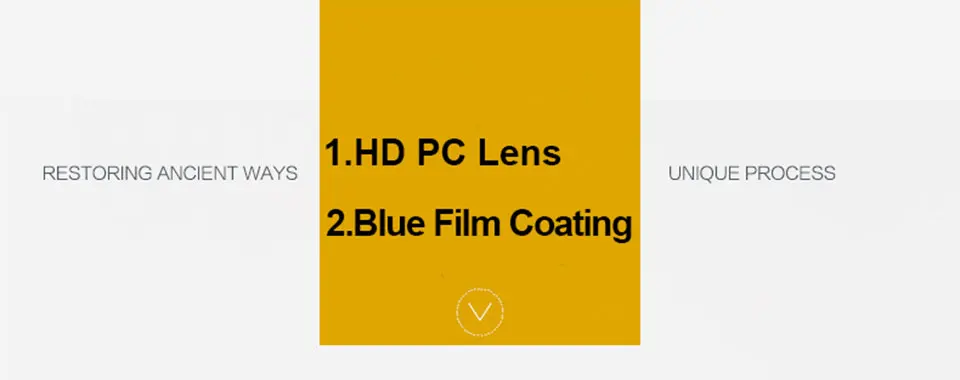 RESTORING ANCIENT WAYS

1.HD PC Lens

2.Blue Film Coating

UNIQUE PROCESS