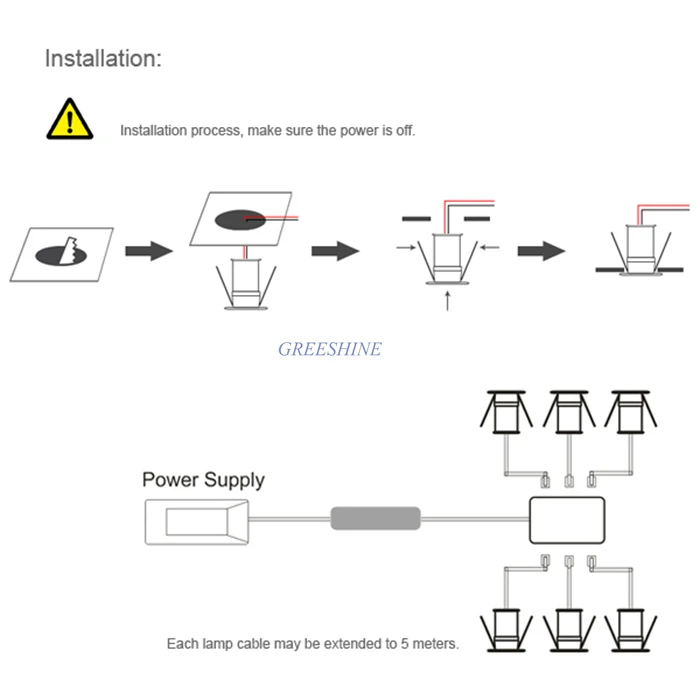 Installation:

Installation process, make sure the power is off.

GREESHINE

Power Supply

Each lamp cable may be extended to 5 meters.