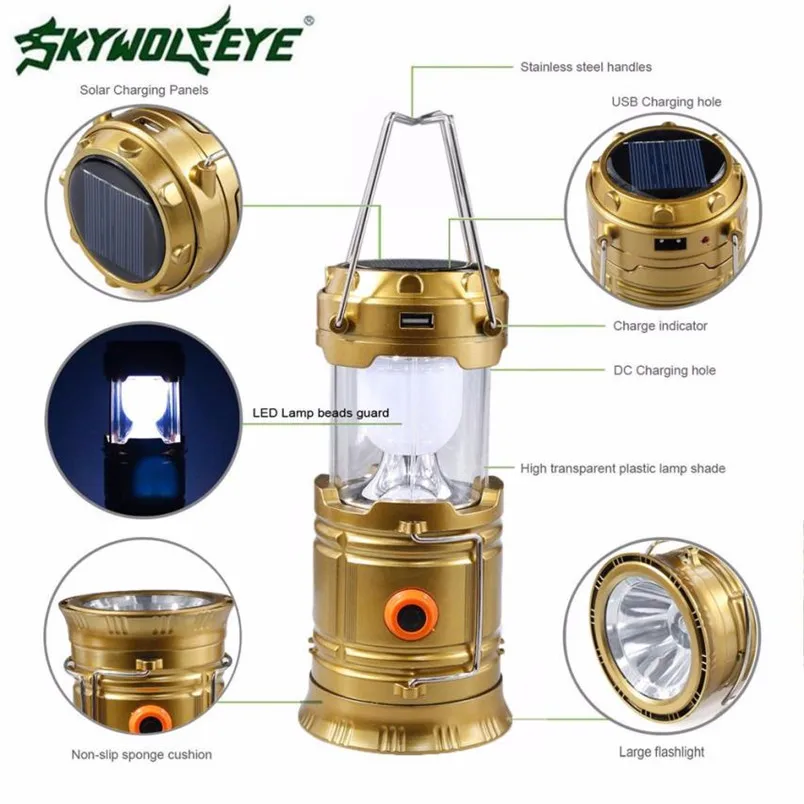 SKYWOLFEYE®

Solar Charging Panels

Stainless steel handles

USB Charging hole

Charge indicator

DC Charging hole

LED Lamp beads guard

High transparent plastic lamp shade

Non-slip sponge cushion

Large flashlight