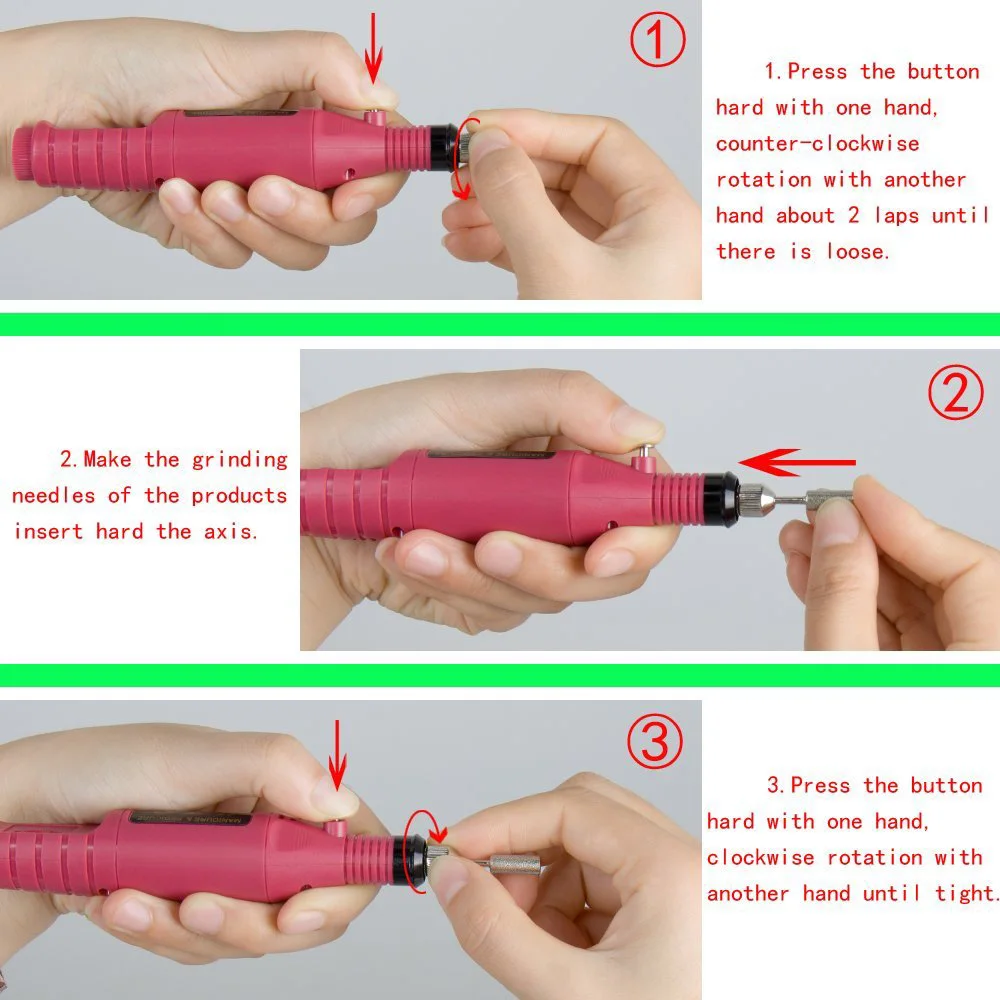 ①

1.Press the button hard with one hand, counter-clockwise rotation with another hand about 2 laps until there is loose.

②

2.Make the grinding needles of the products insert hard the axis.

③

3.Press the button hard with one hand, clockwise rotation with another hand until tight.