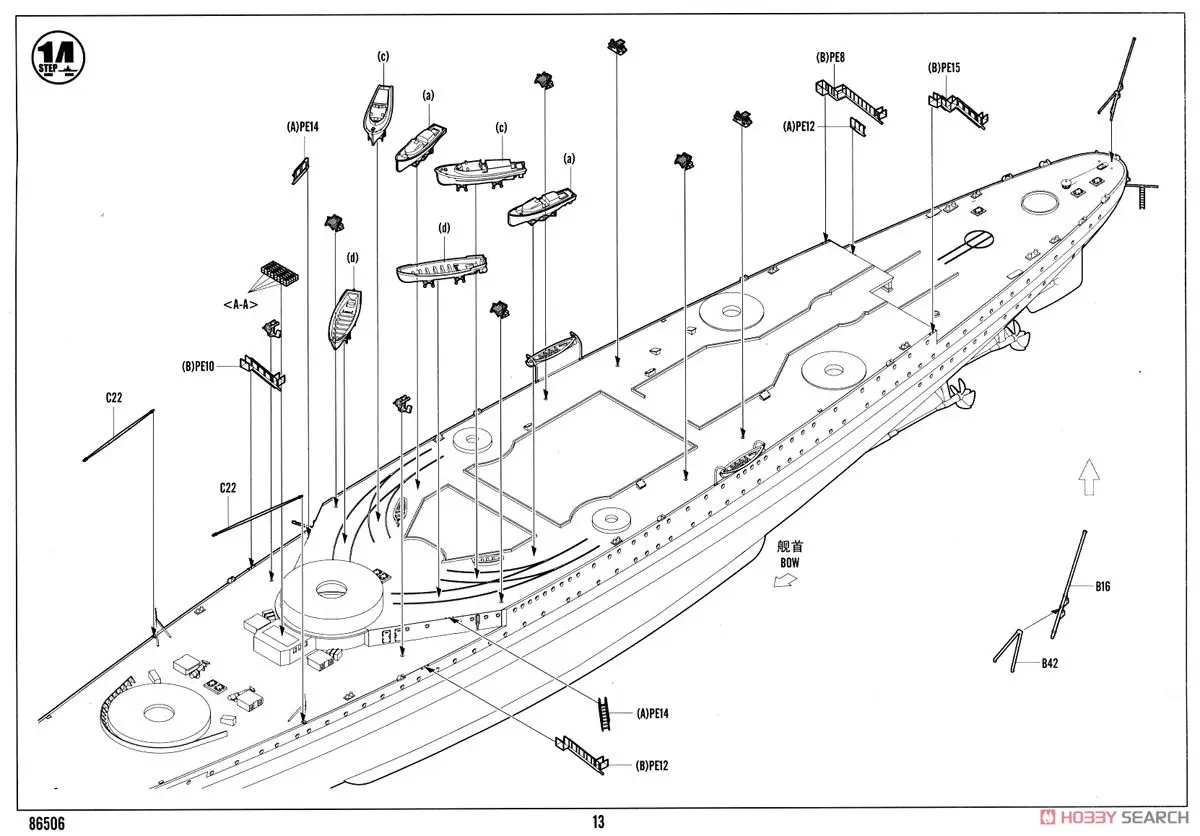 14
STEP

(c)
(a)
(c)
(a)
(A)PE14
(d)
(d)
<A-A>
(B)PE10
C22
C22
(B)PE8
(A)PE12
(B)PE15
舰首
BOW
B16
B42
(A)PE14
(B)PE12

86506
13
HOBBY SEARCH