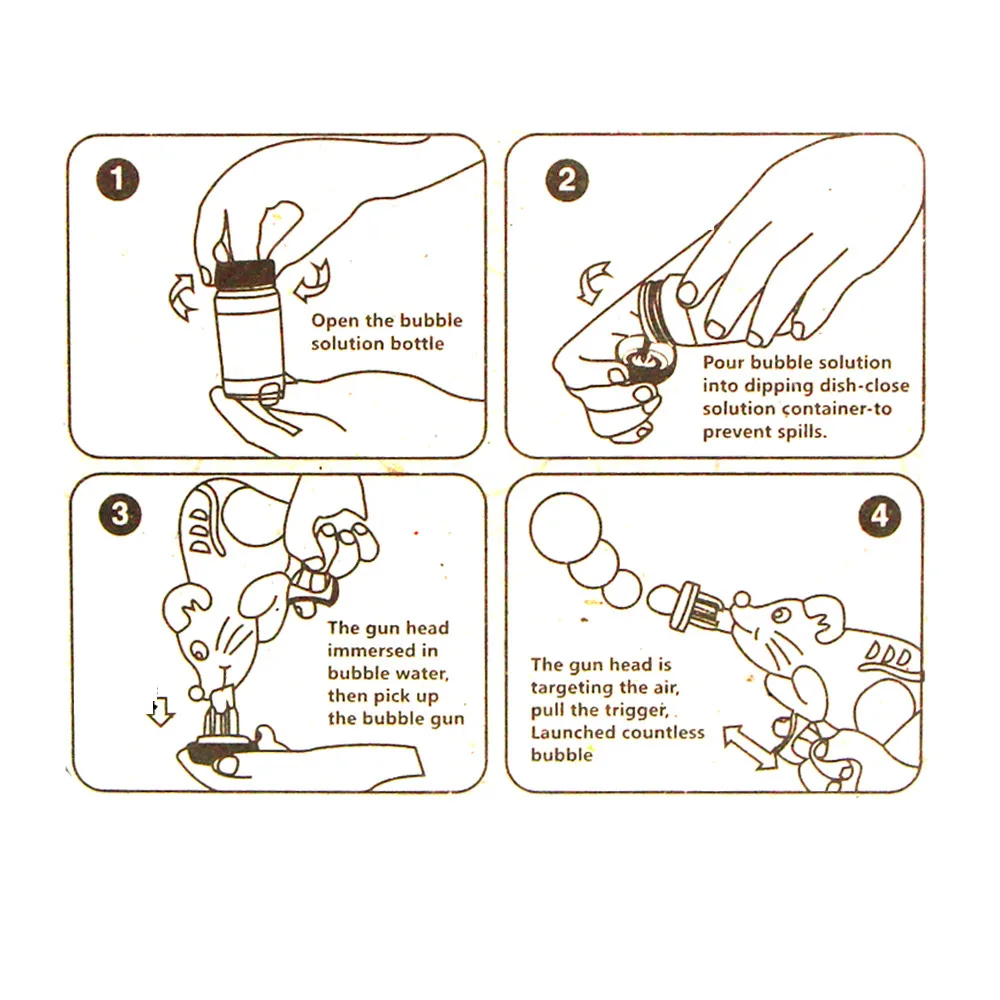 1

Open the bubble solution bottle

2

Pour bubble solution into dipping dish-close solution container-to prevent spills.

3

The gun head immersed in bubble water, then pick up the bubble gun

4

The gun head is targeting the air, pull the trigger, Launched countless bubble