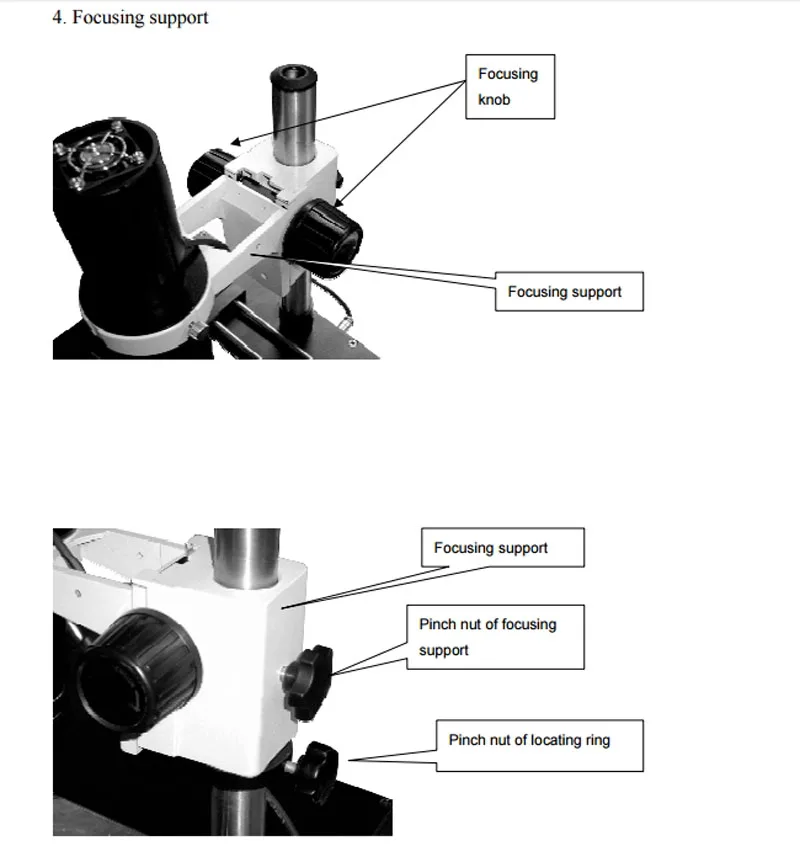 4. Focusing support

Focusing knob

Focusing support

Focusing support

Pinch nut of focusing support

Pinch nut of locating ring