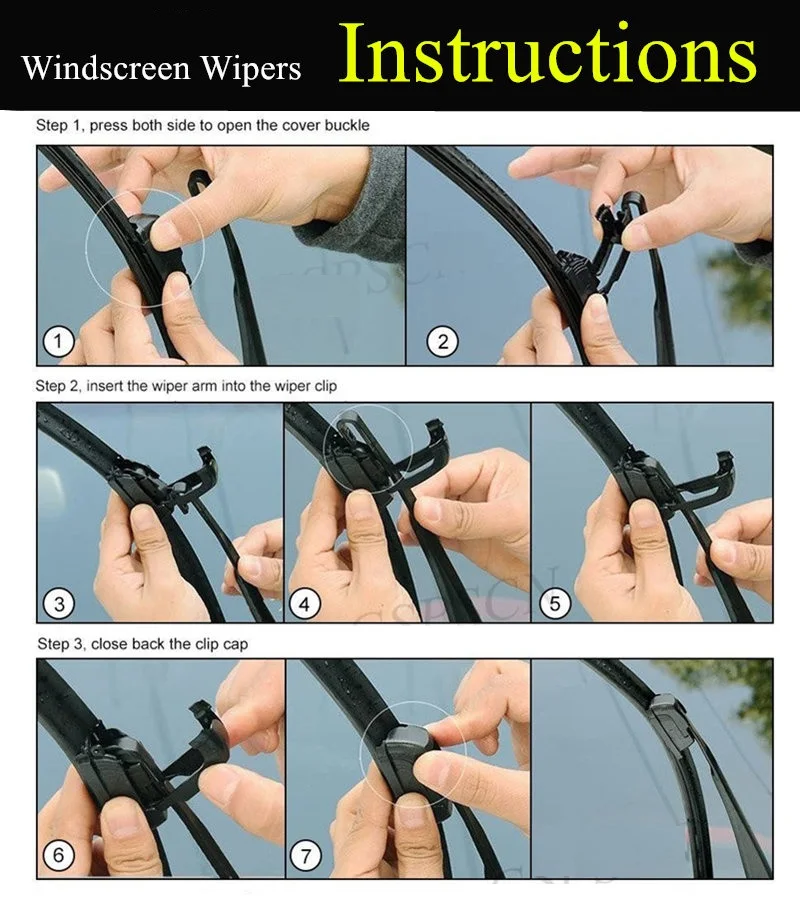 Windscreen Wipers Instructions

Step 1, press both side to open the cover buckle

1

2

Step 2, insert the wiper arm into the wiper clip

3

4

5

Step 3, close back the clip cap

6

7