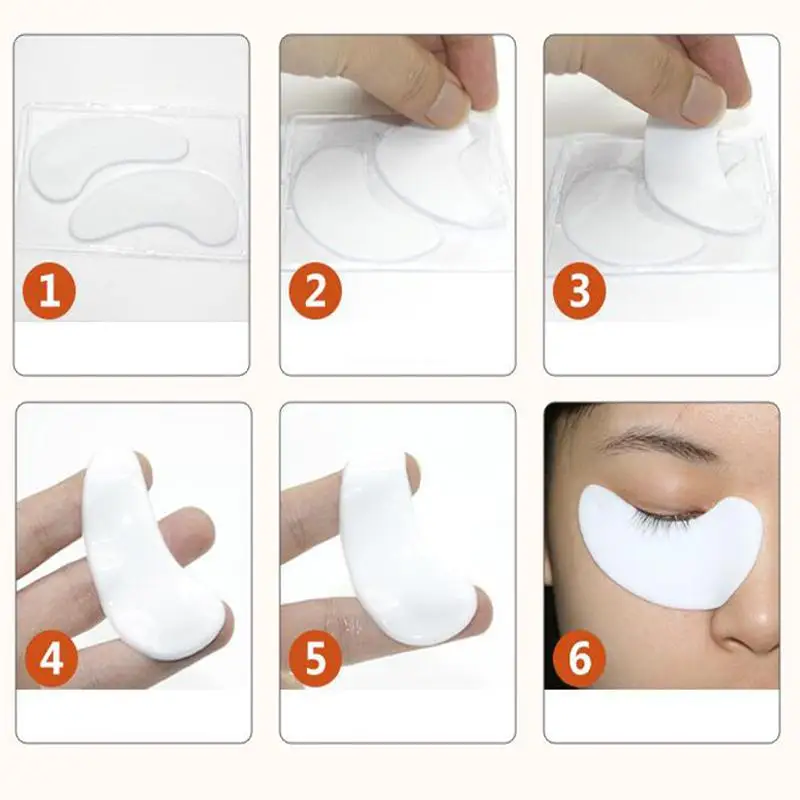 1

2

3

4

5

6