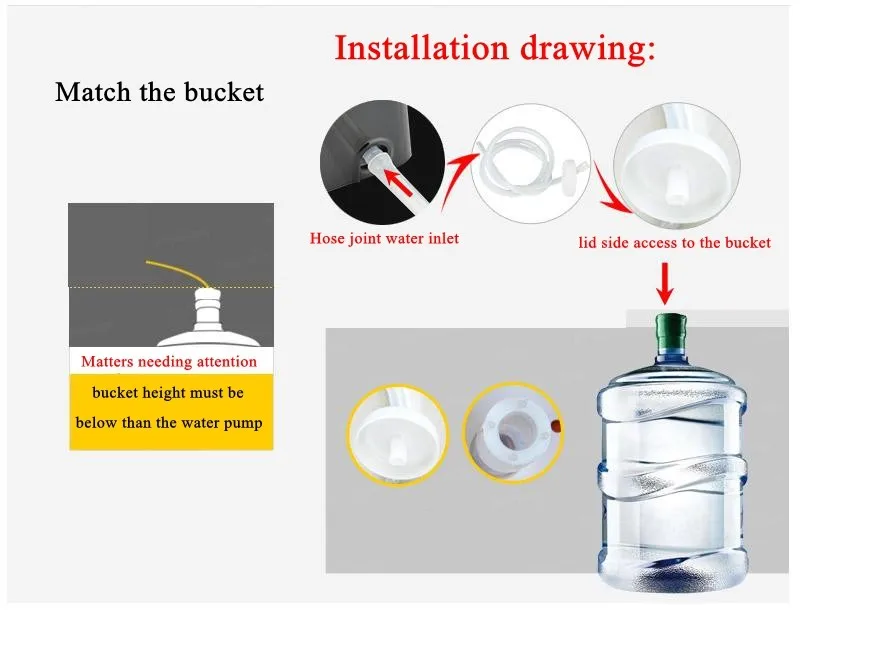 Installation drawing:

Match the bucket

Hose joint water inlet

lid side access to the bucket

Matters needing attention

bucket height must be below than the water pump